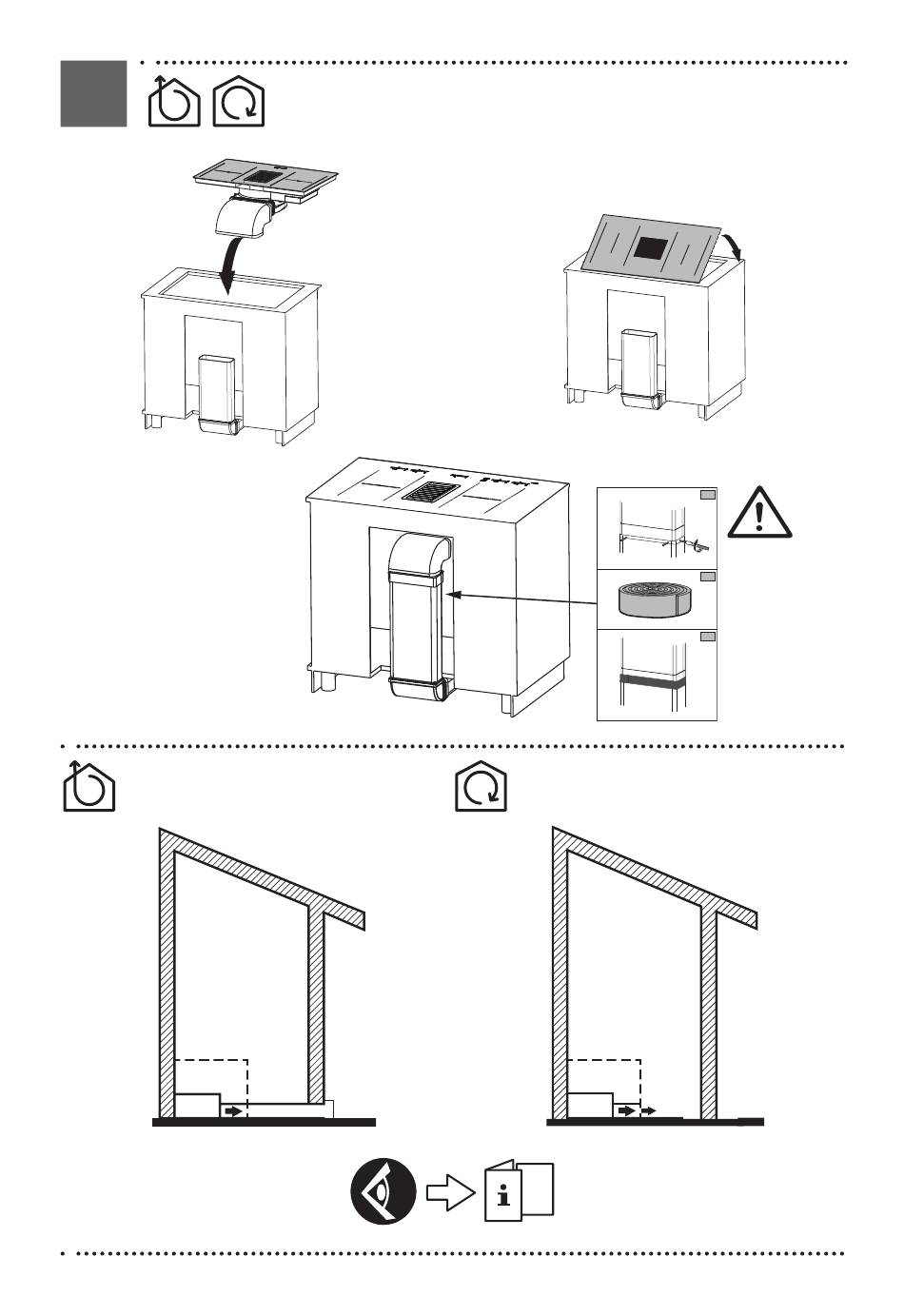 i