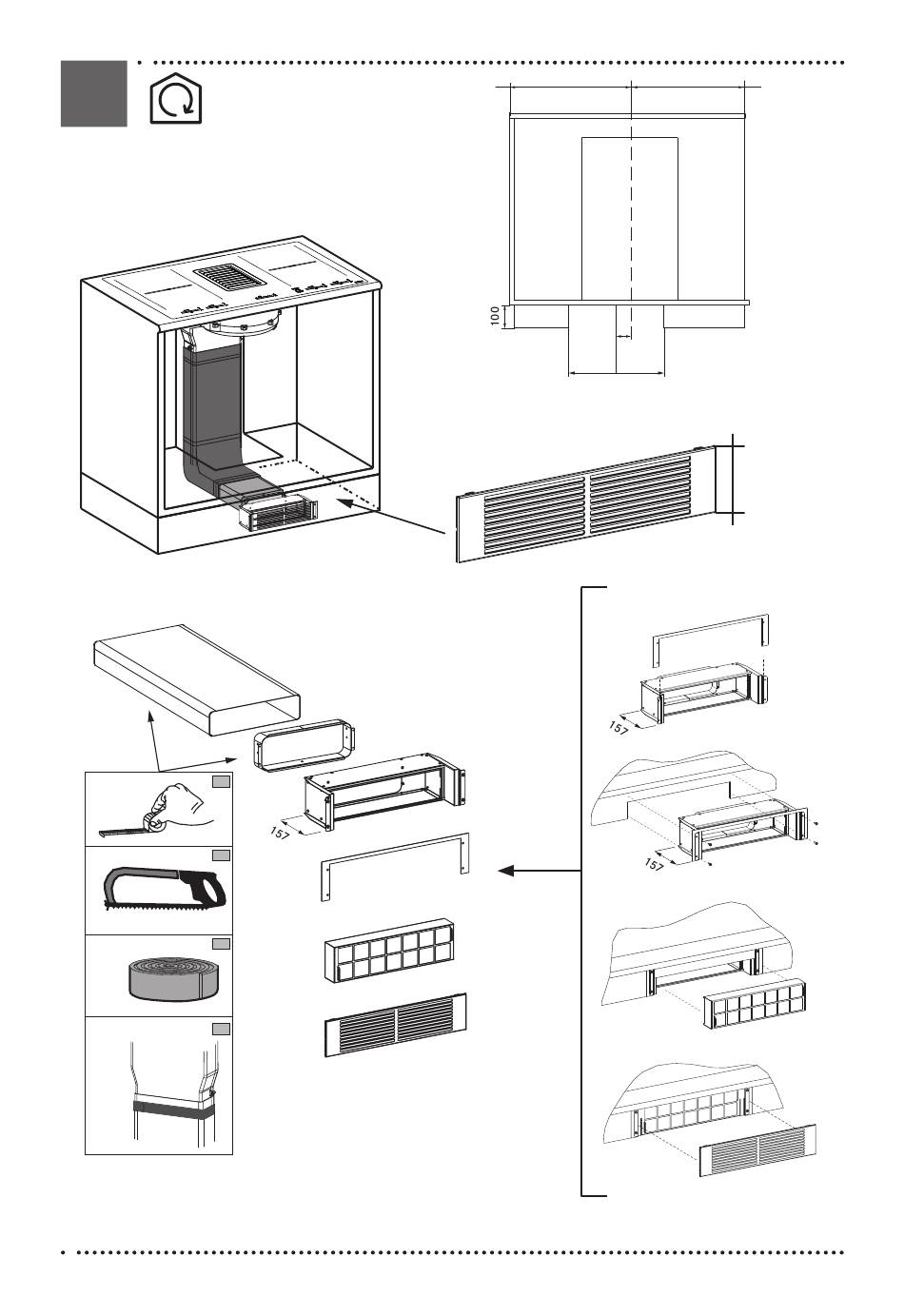 100

157

157

157