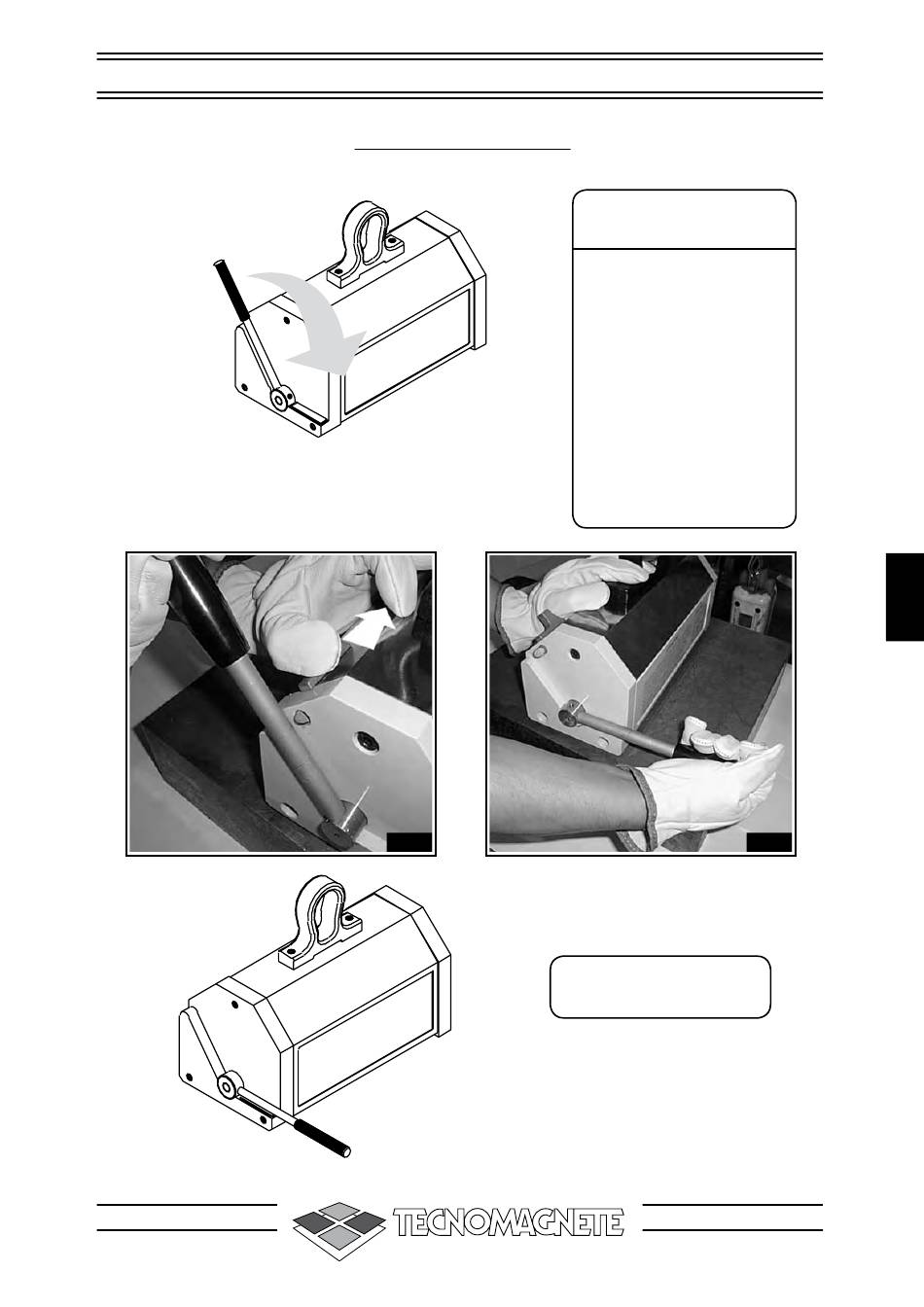 TECNOMAGNETE