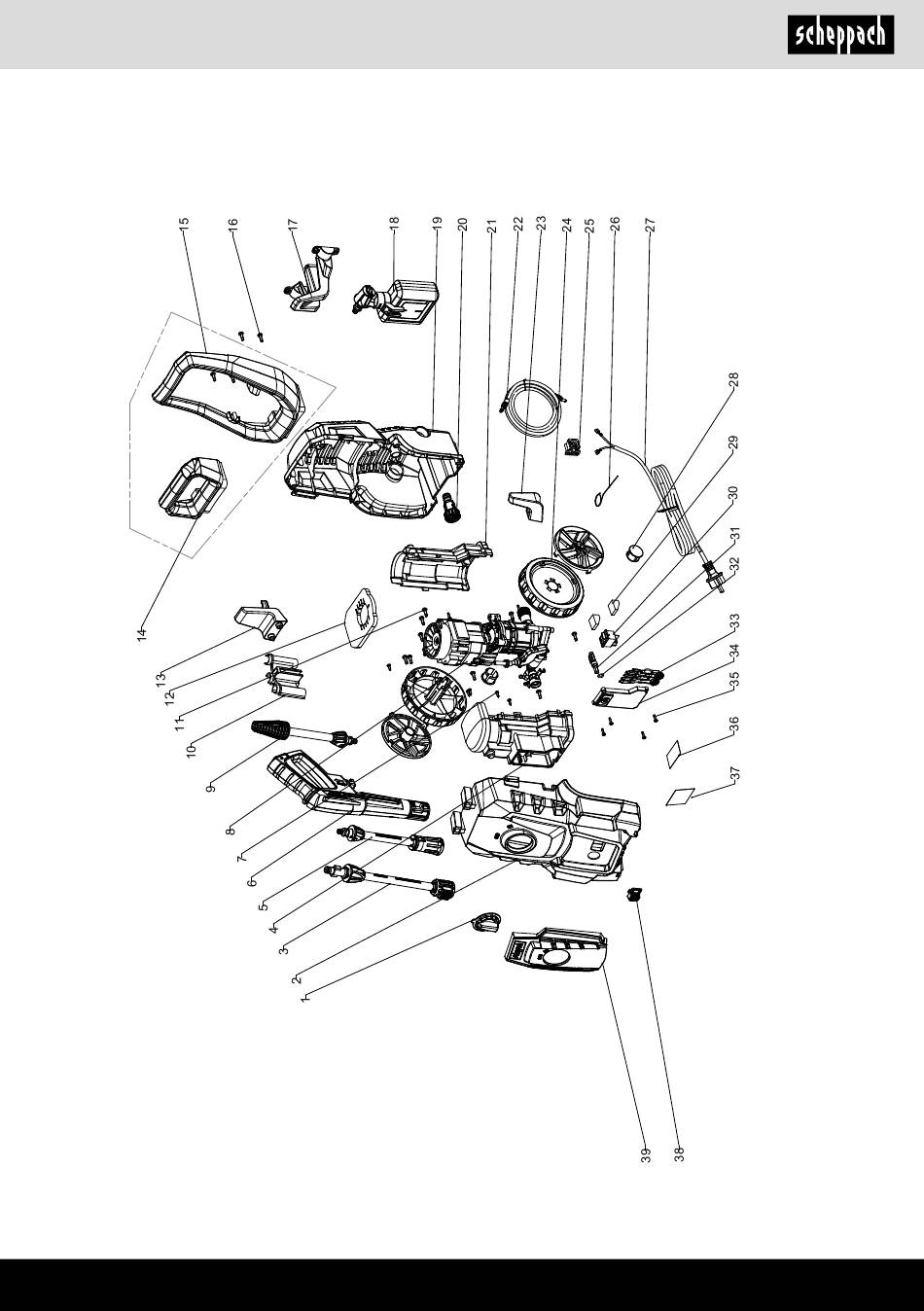 scheppach

15
16
17
18
19
20
21
22
23
24
25
26
27
28
29
30
31
32
33
34
35
36
37
14
13
12
11
10
9
8
7
6
5
4
3
2
1
39
38