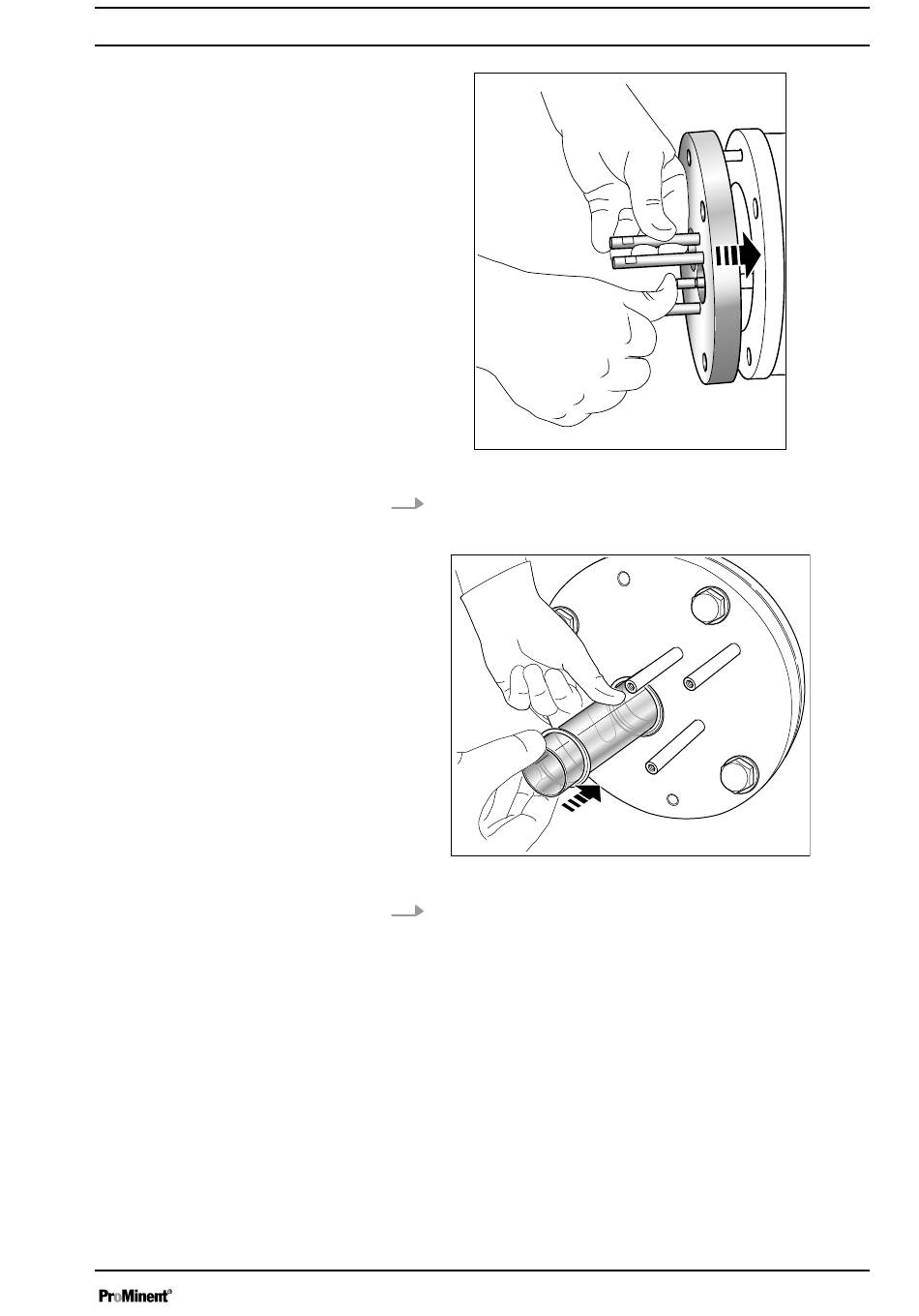 ProMinent®