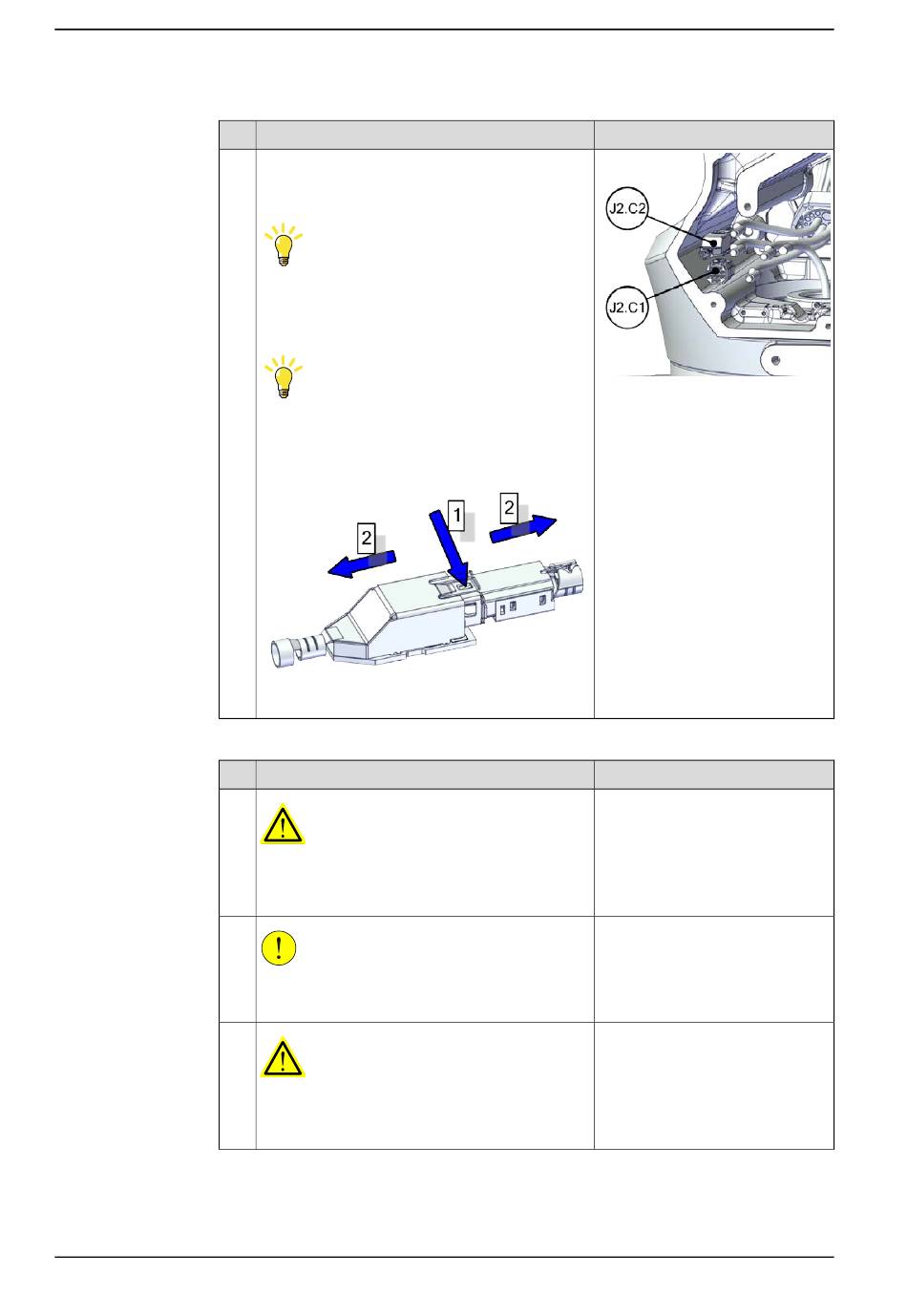 J2.C2

J2.C1

1

2

2