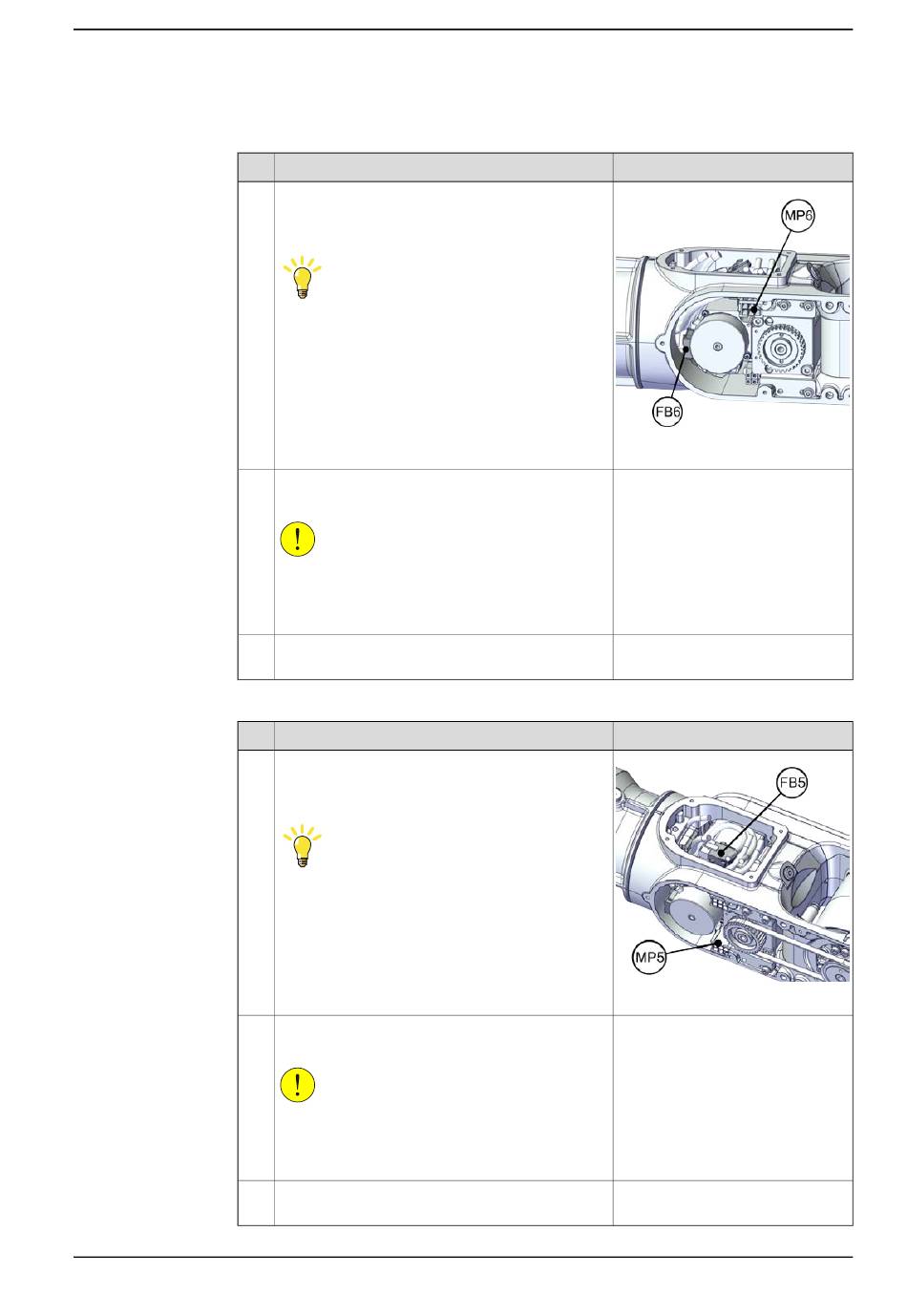 MP6

FB6

FB5

MP5