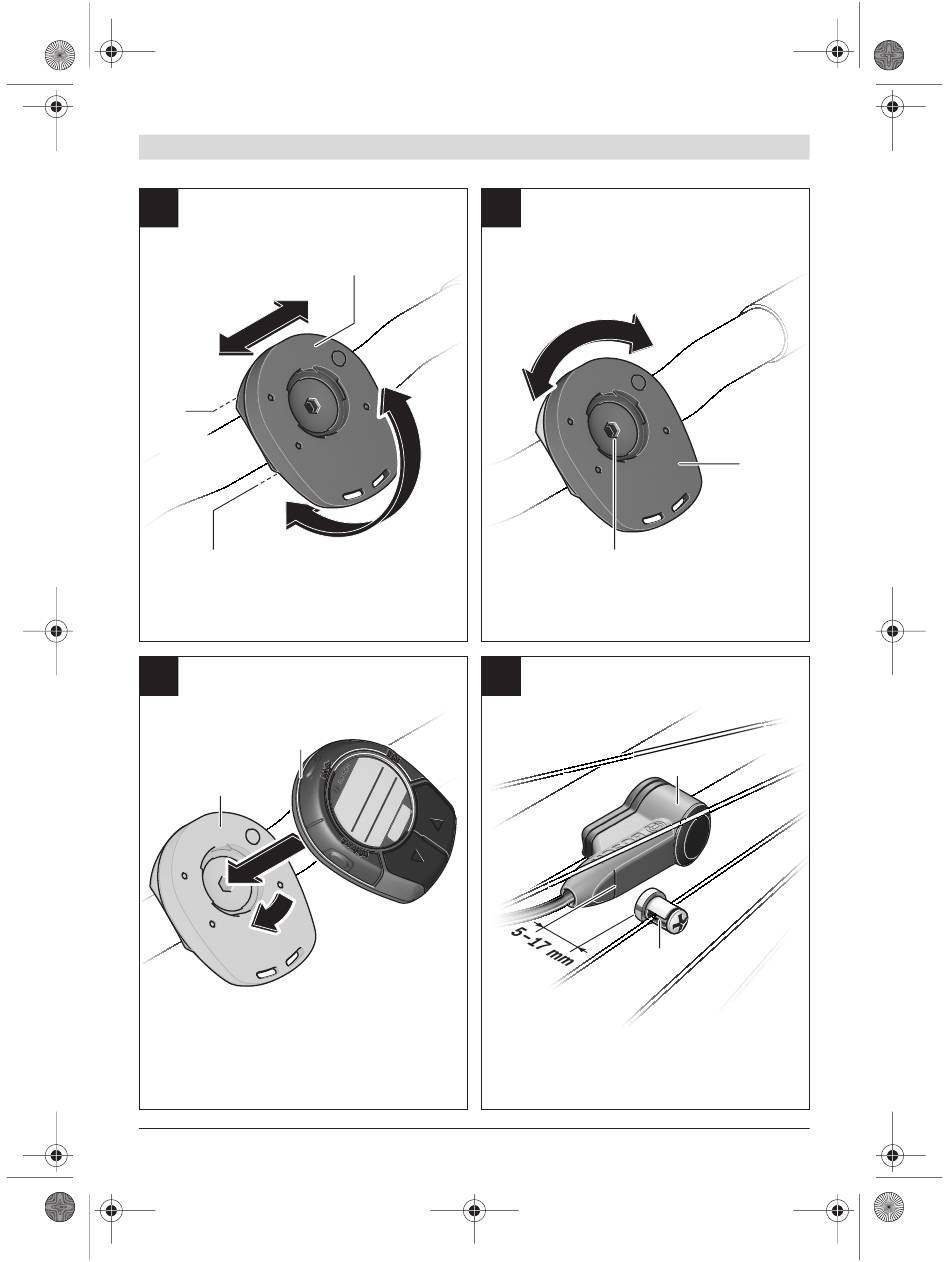 5–17 mm