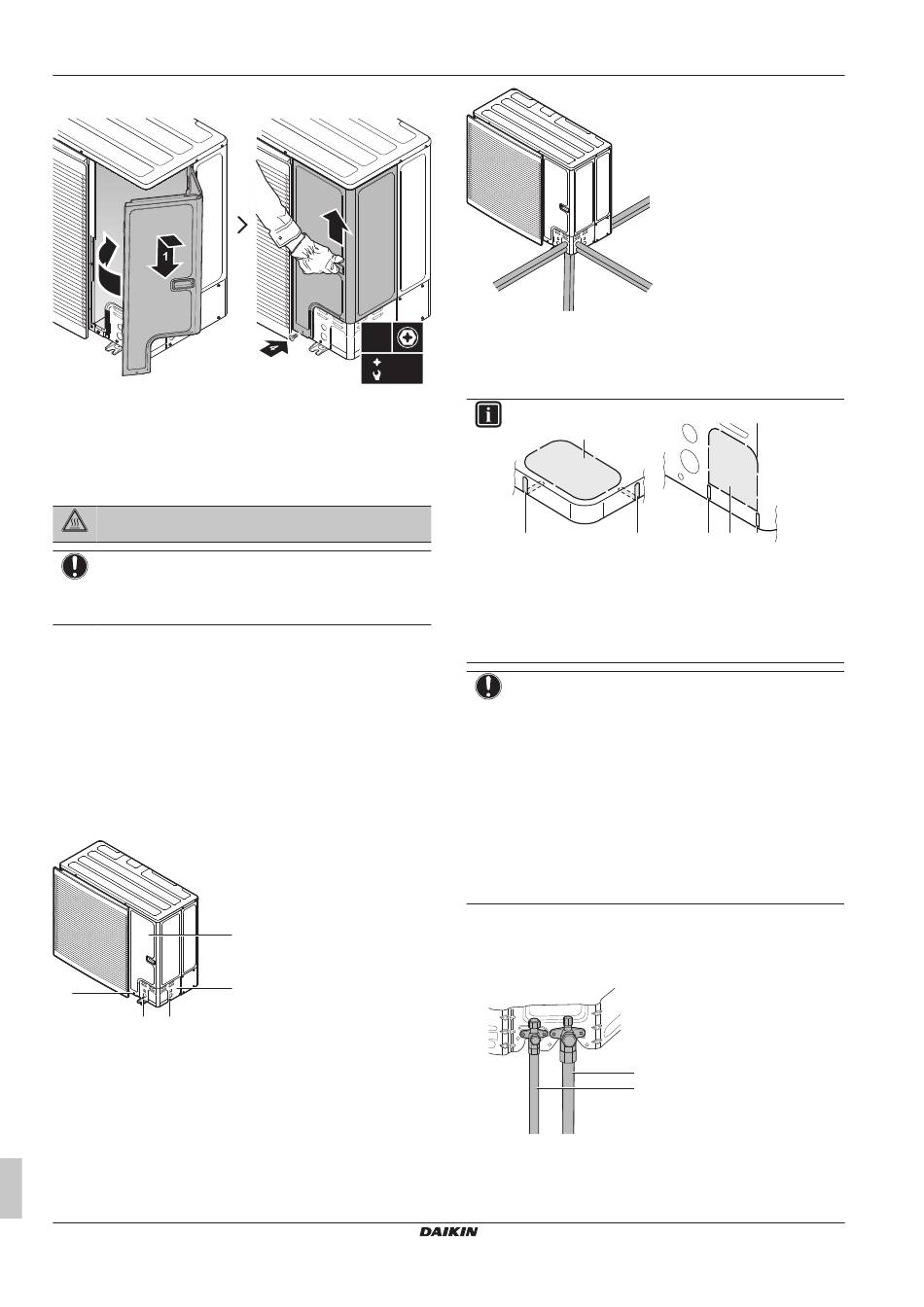 1

DAIKIN