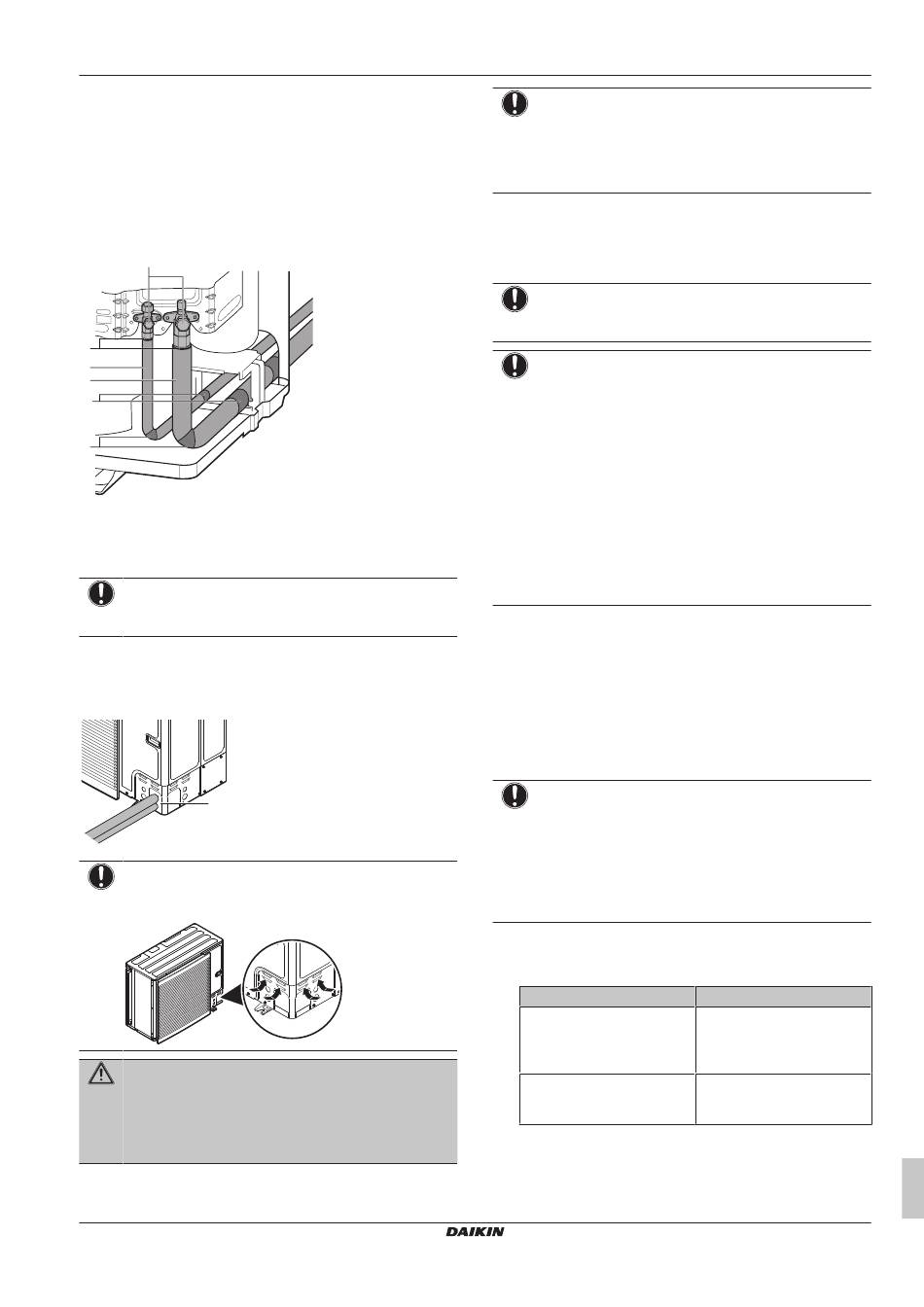 DAIKIN