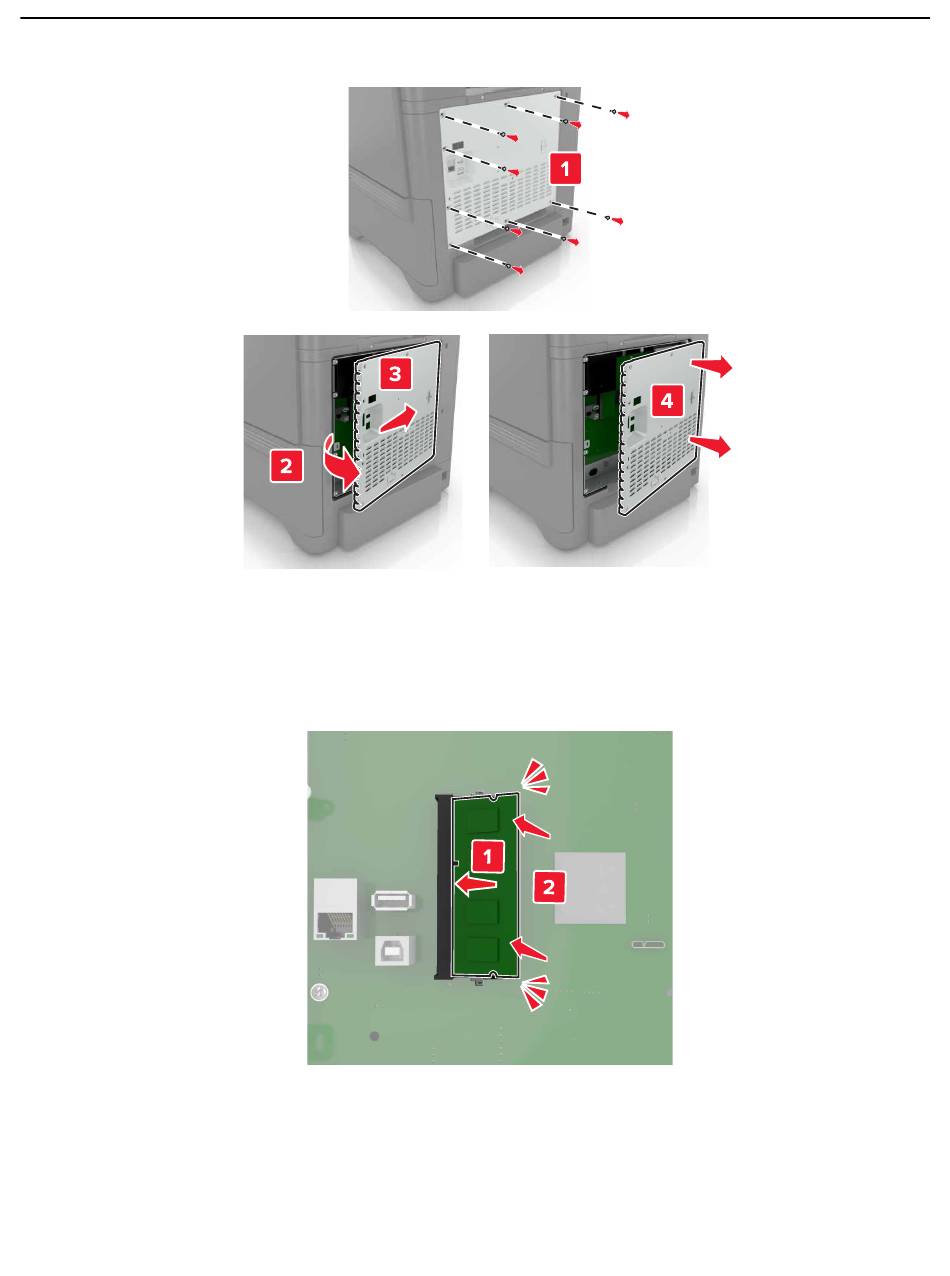 1

3

2

4

1

2