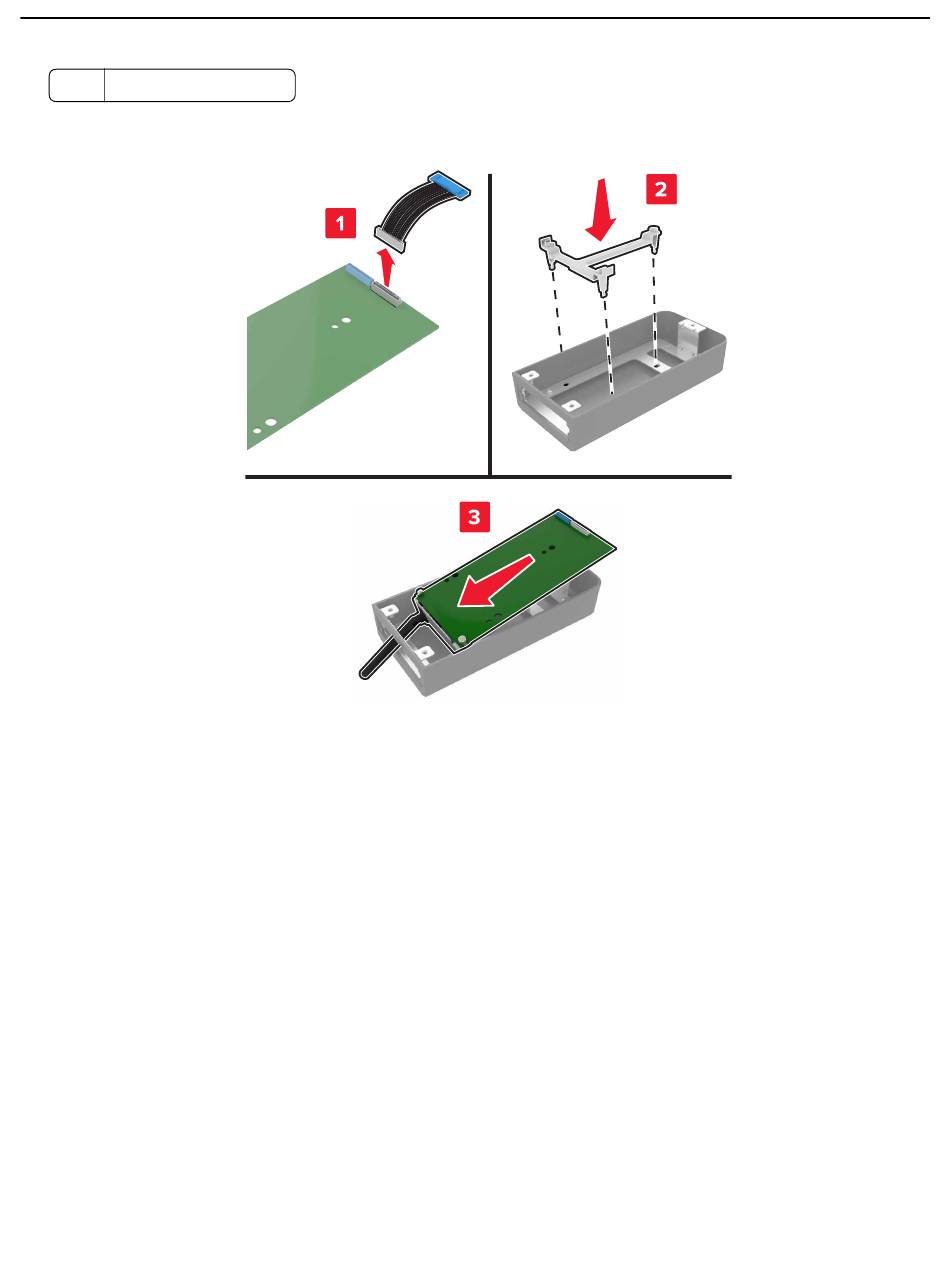 1

2

3