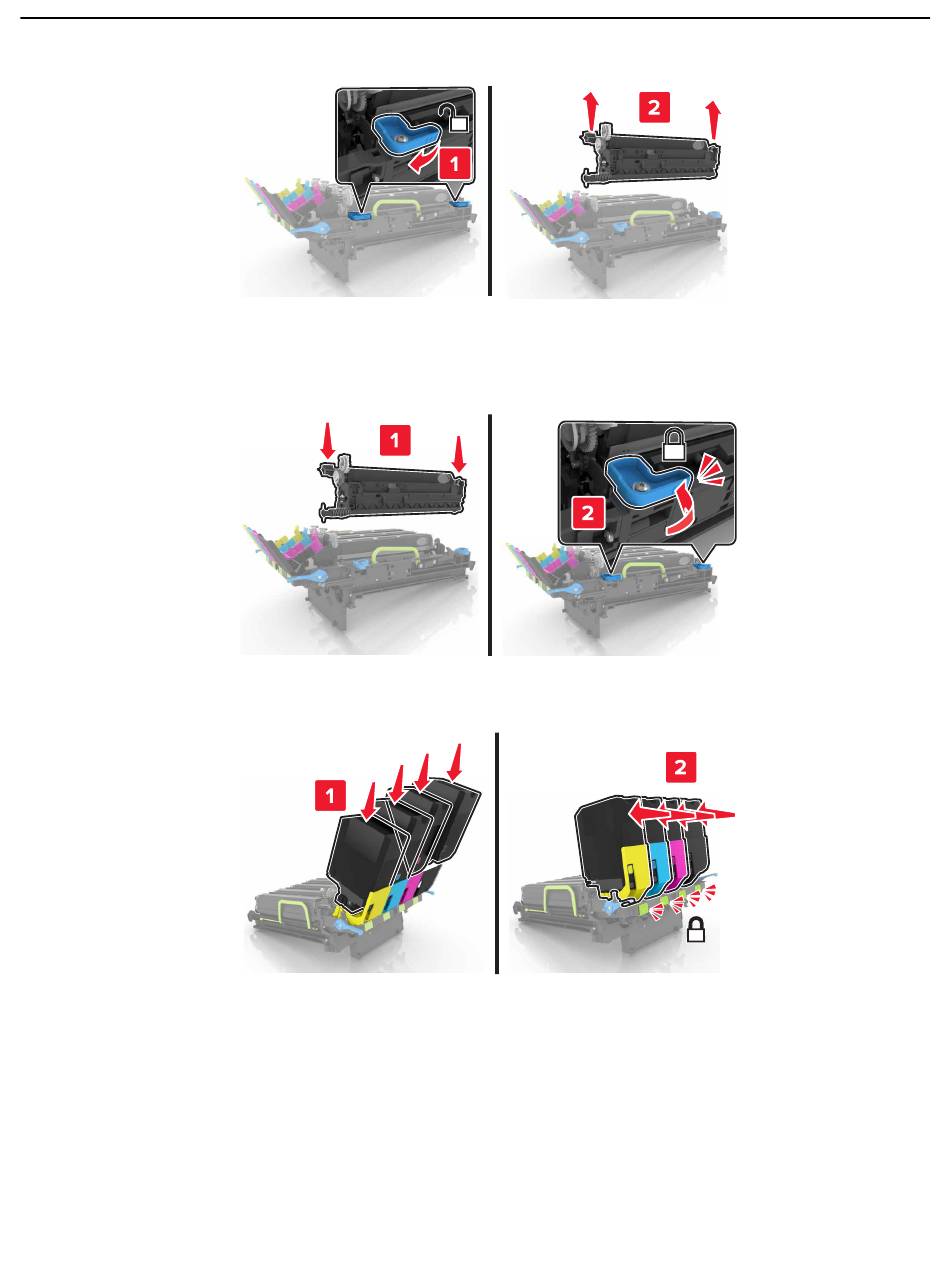 1

2

1

2

1

2