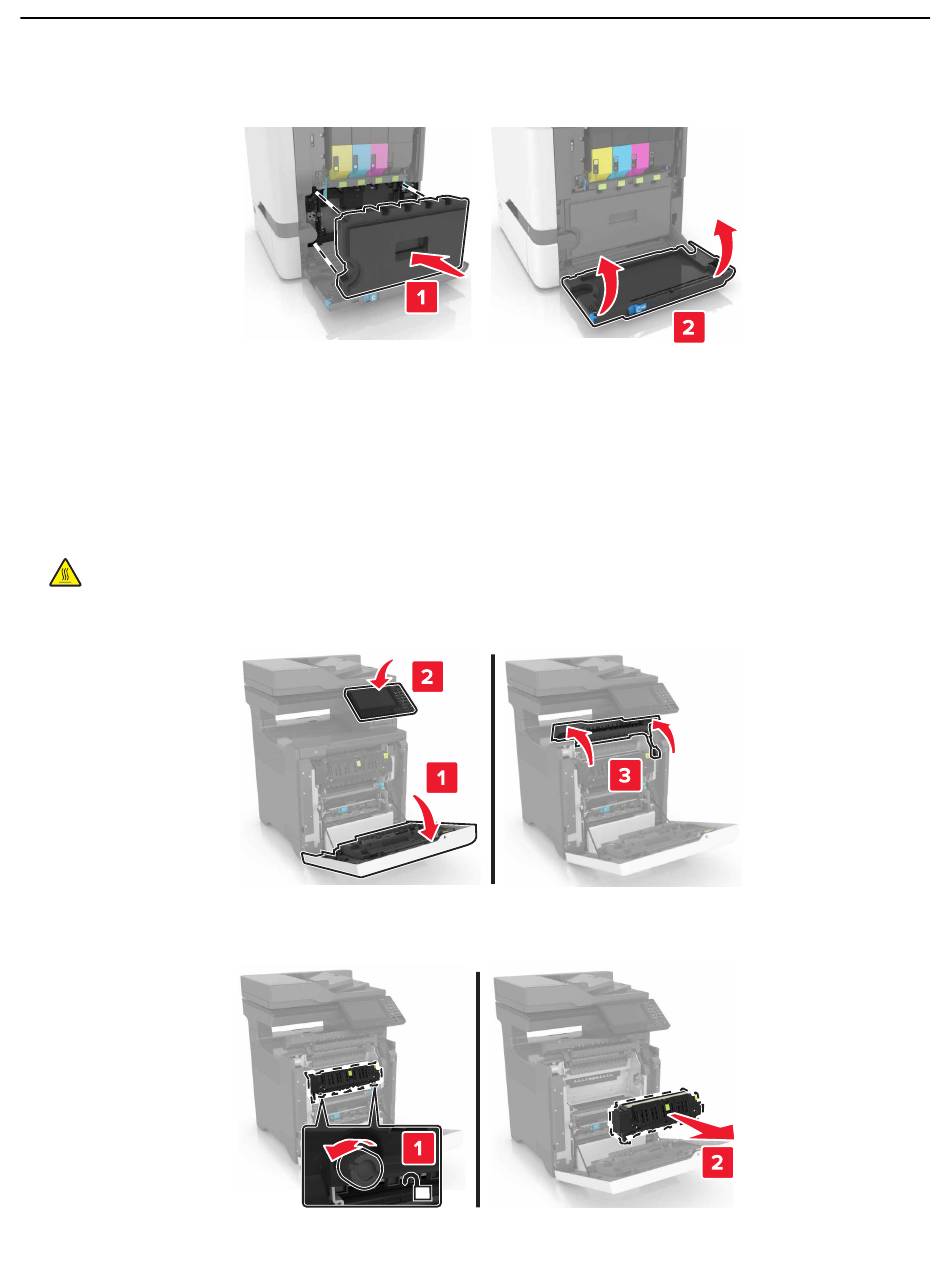 1

2

2

1

3

1

2