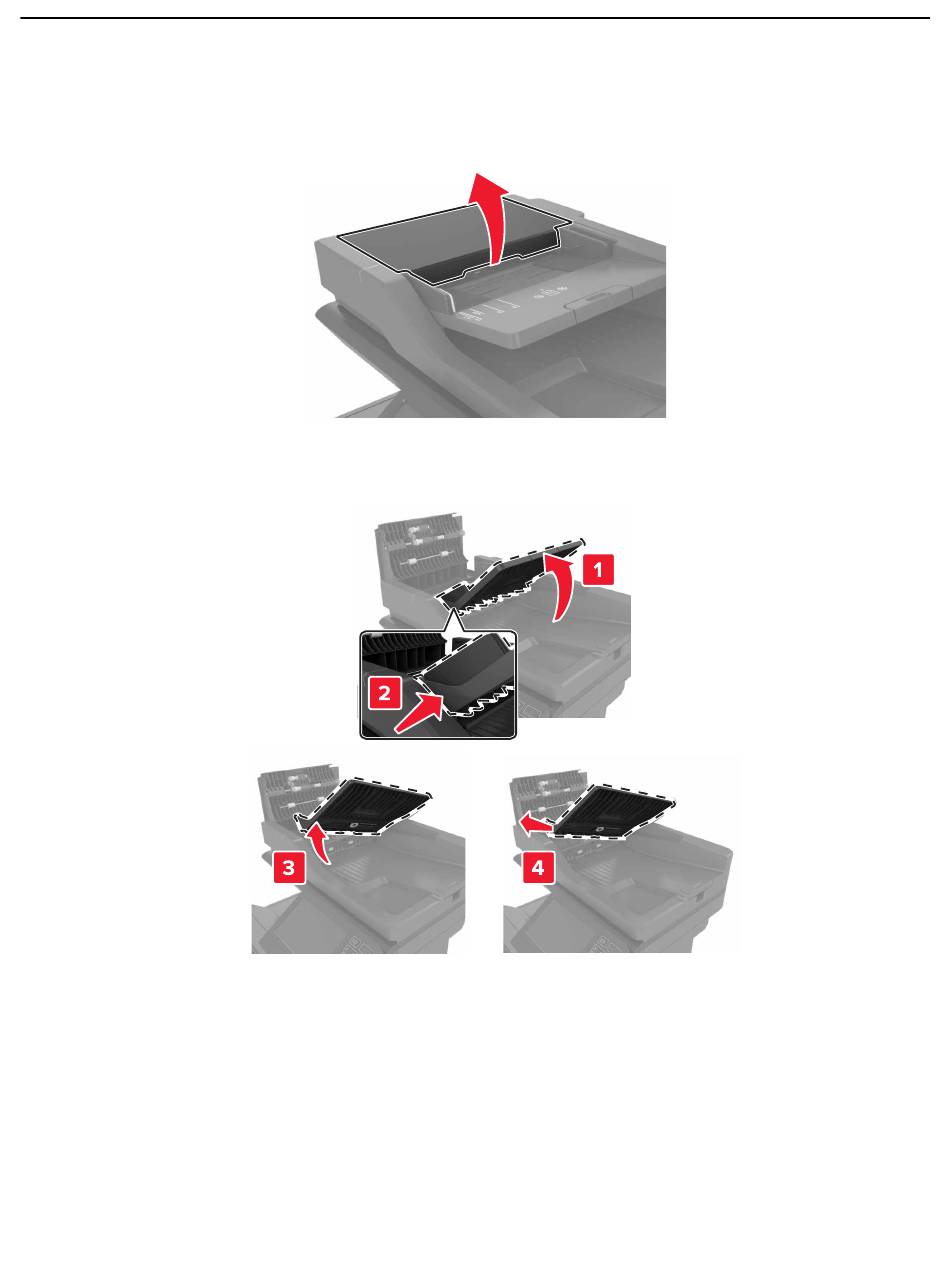 1

2

3

4