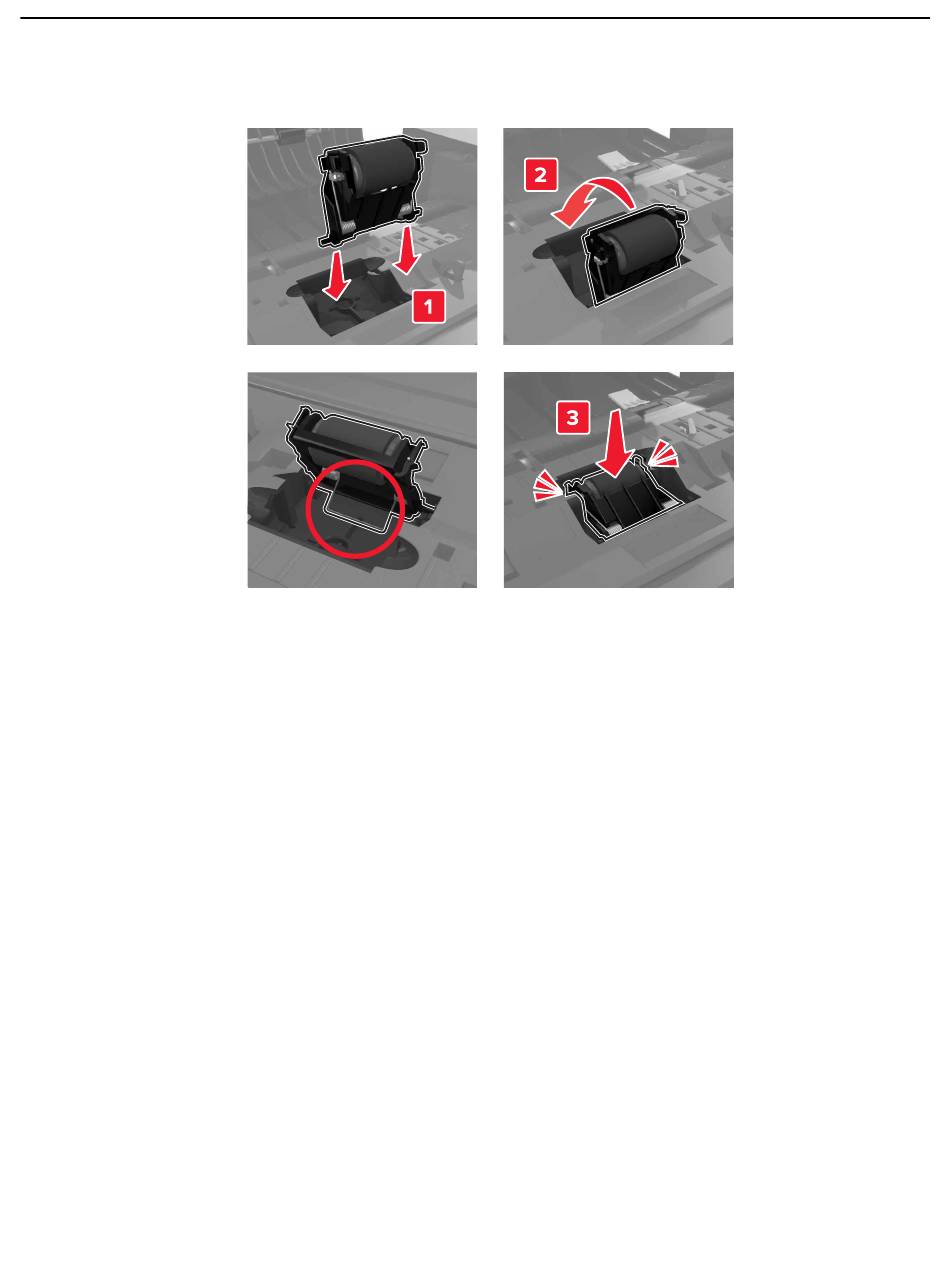 1

2

3