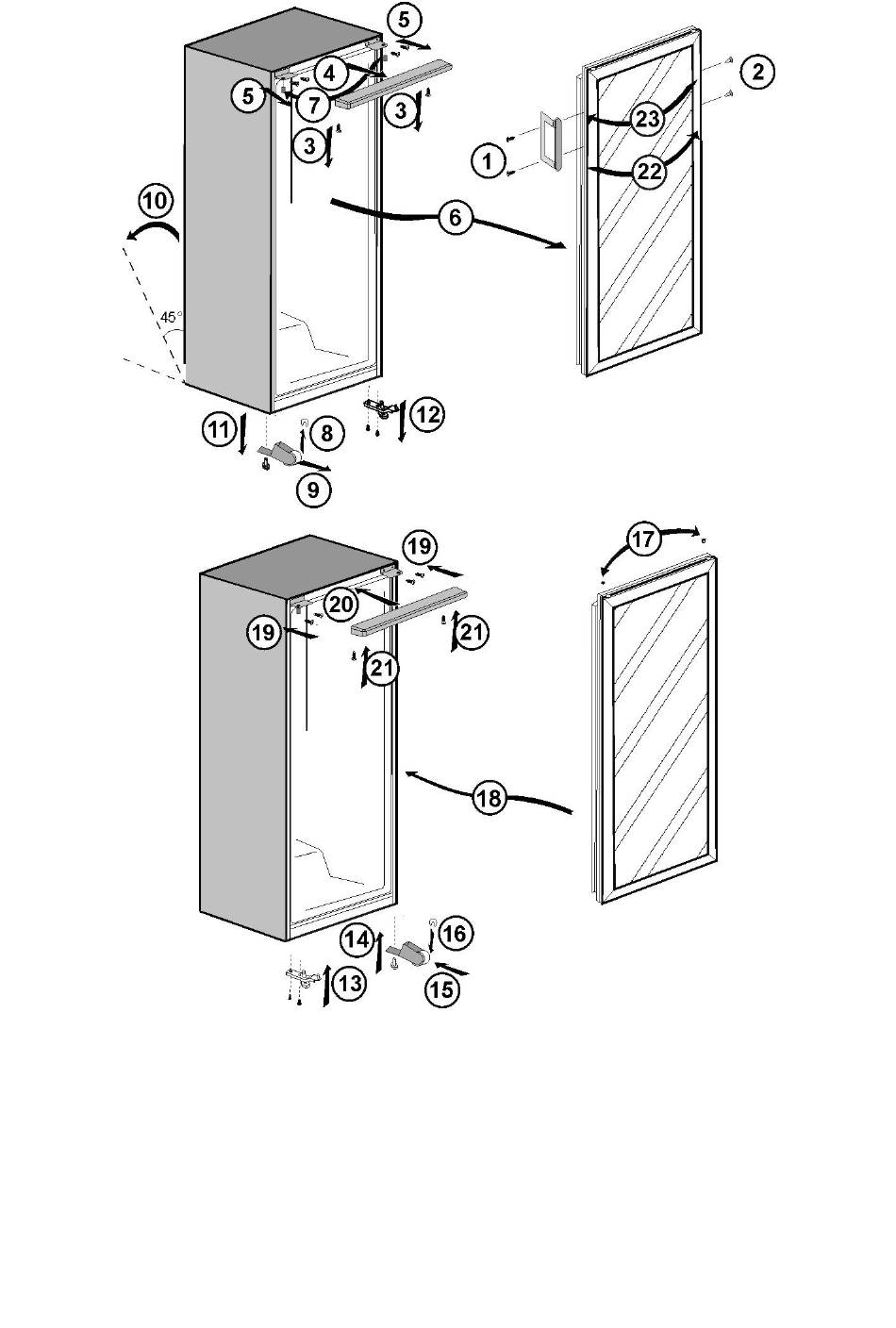 5
4
5
7
3
3
2
23
1
22
10
6
45°
11
8
12
9
19
17
20
19
21
21
18
14
16
13
15