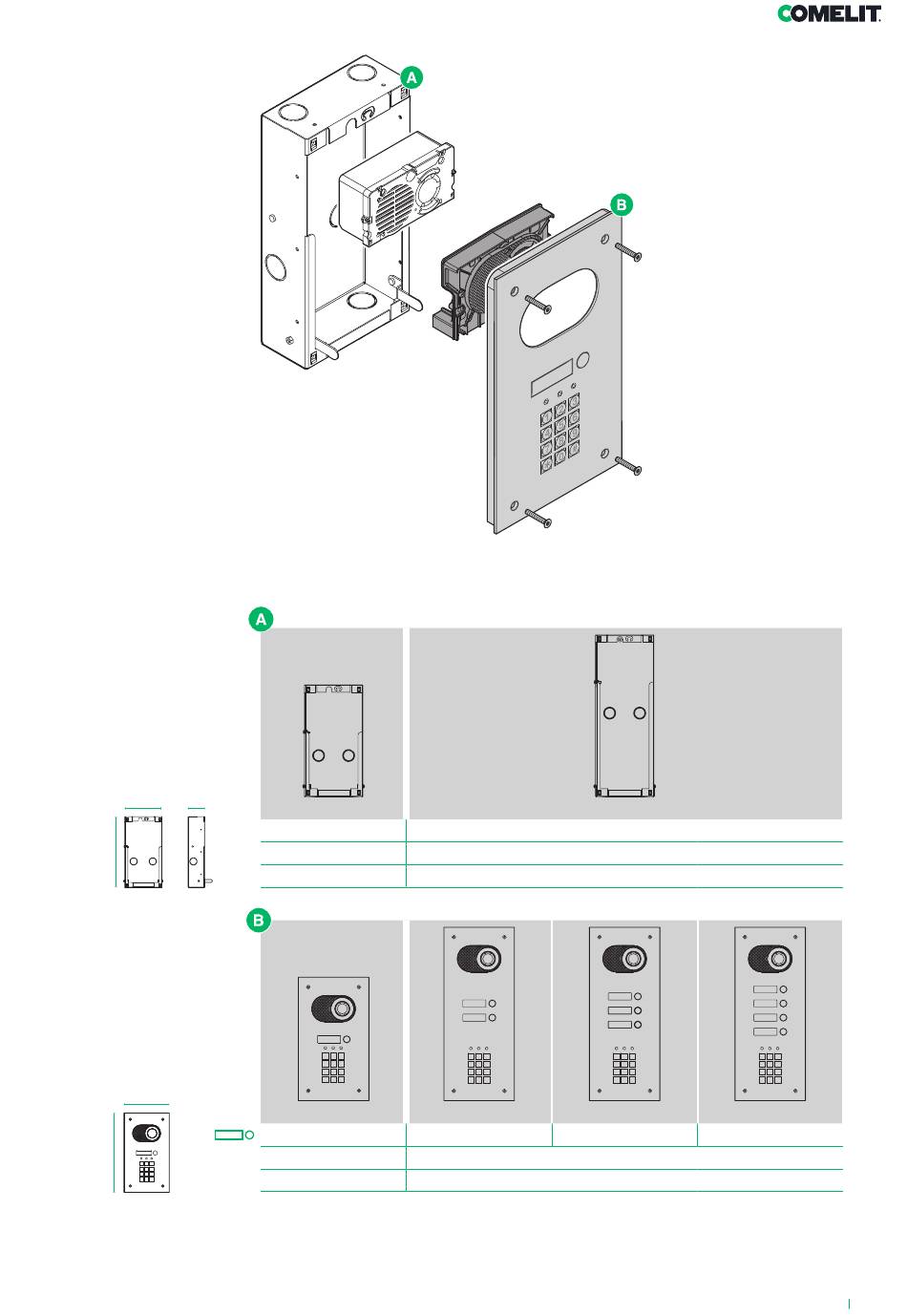 COMELIT

A

B

A

B