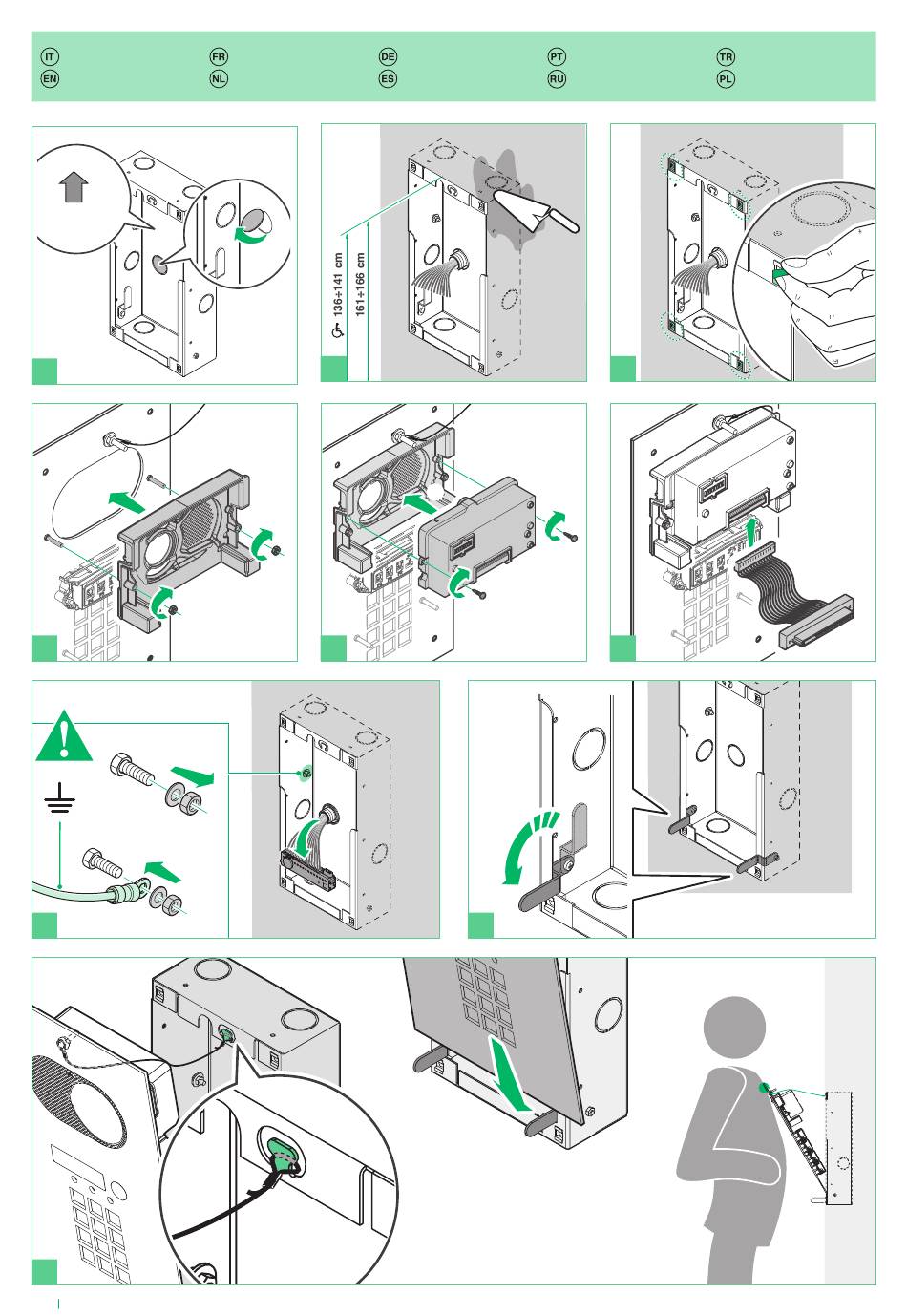 IT FR DE PT TR
EN NL ES RU PL

136÷141 cm
161÷166 cm