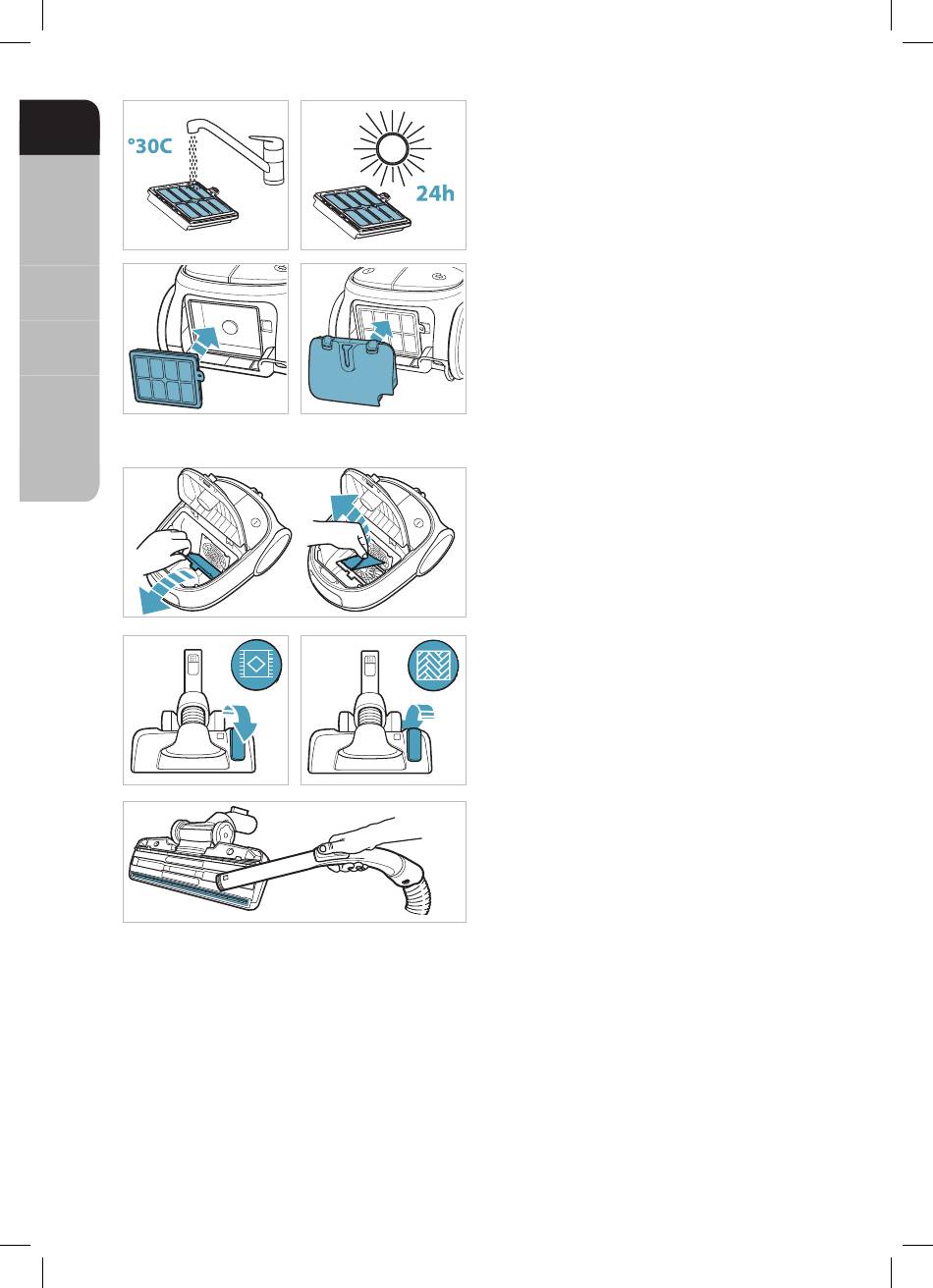 °30C

24h