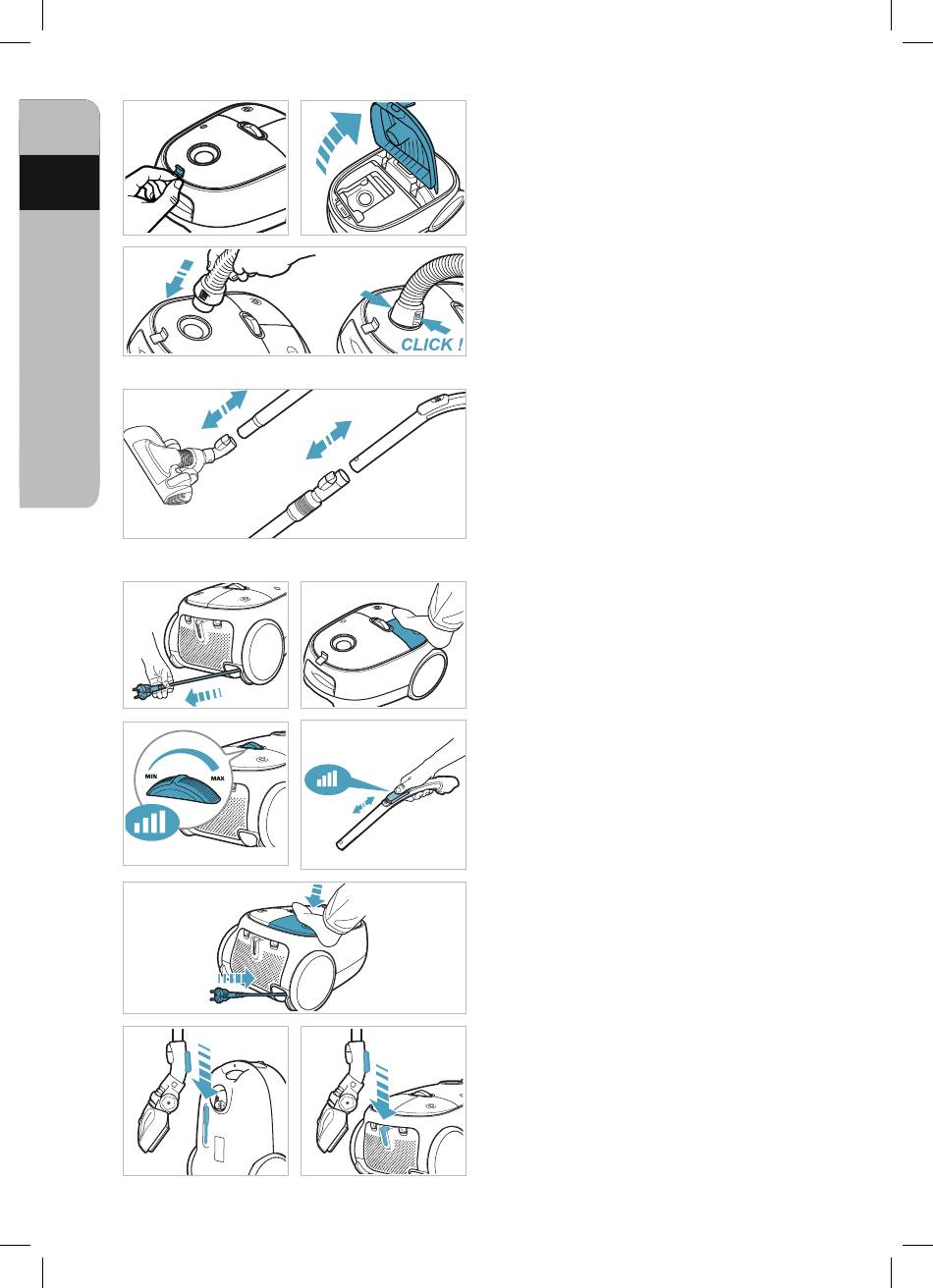 CLICK !

MIN

MAX