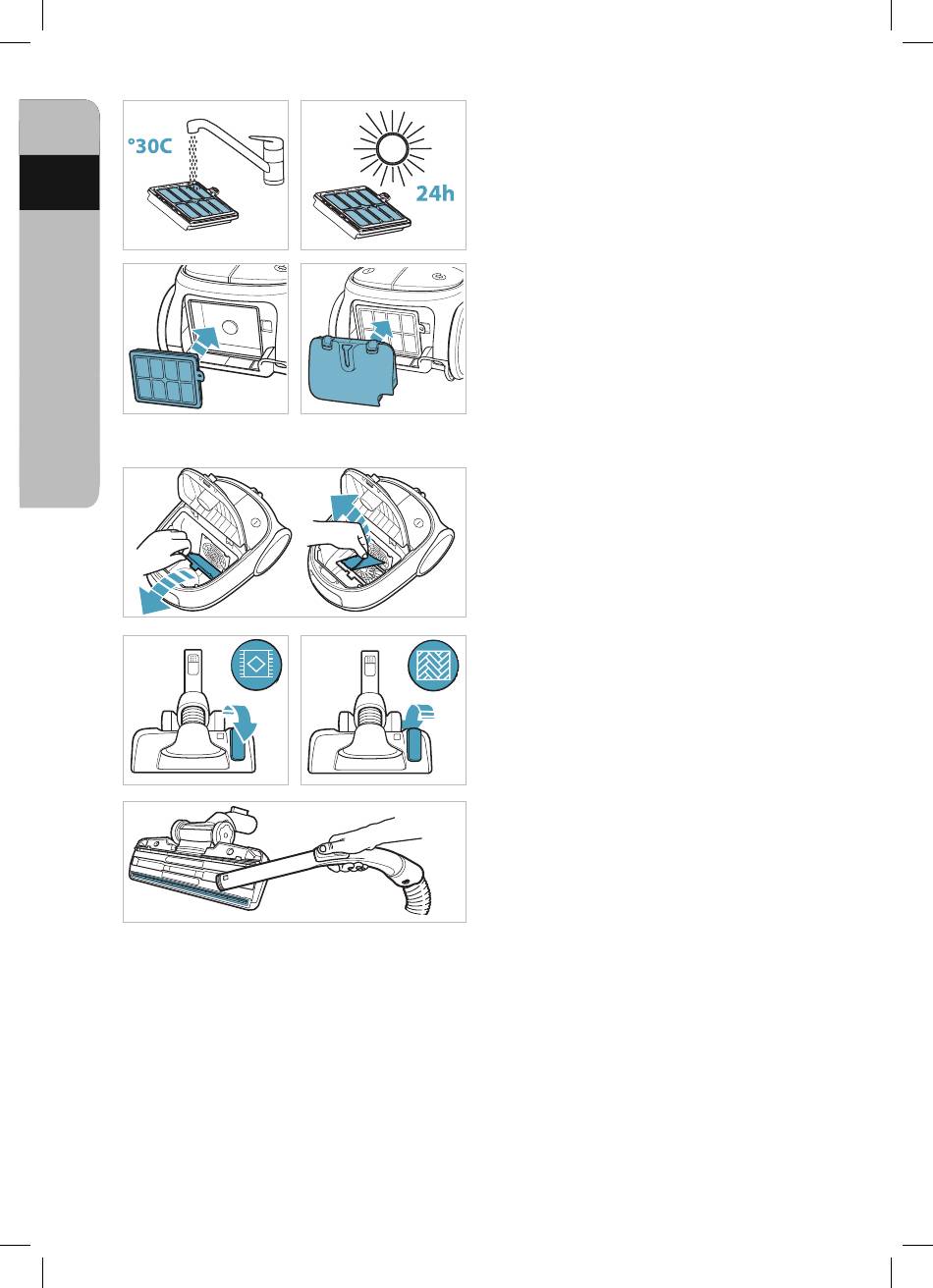 °30C

24h