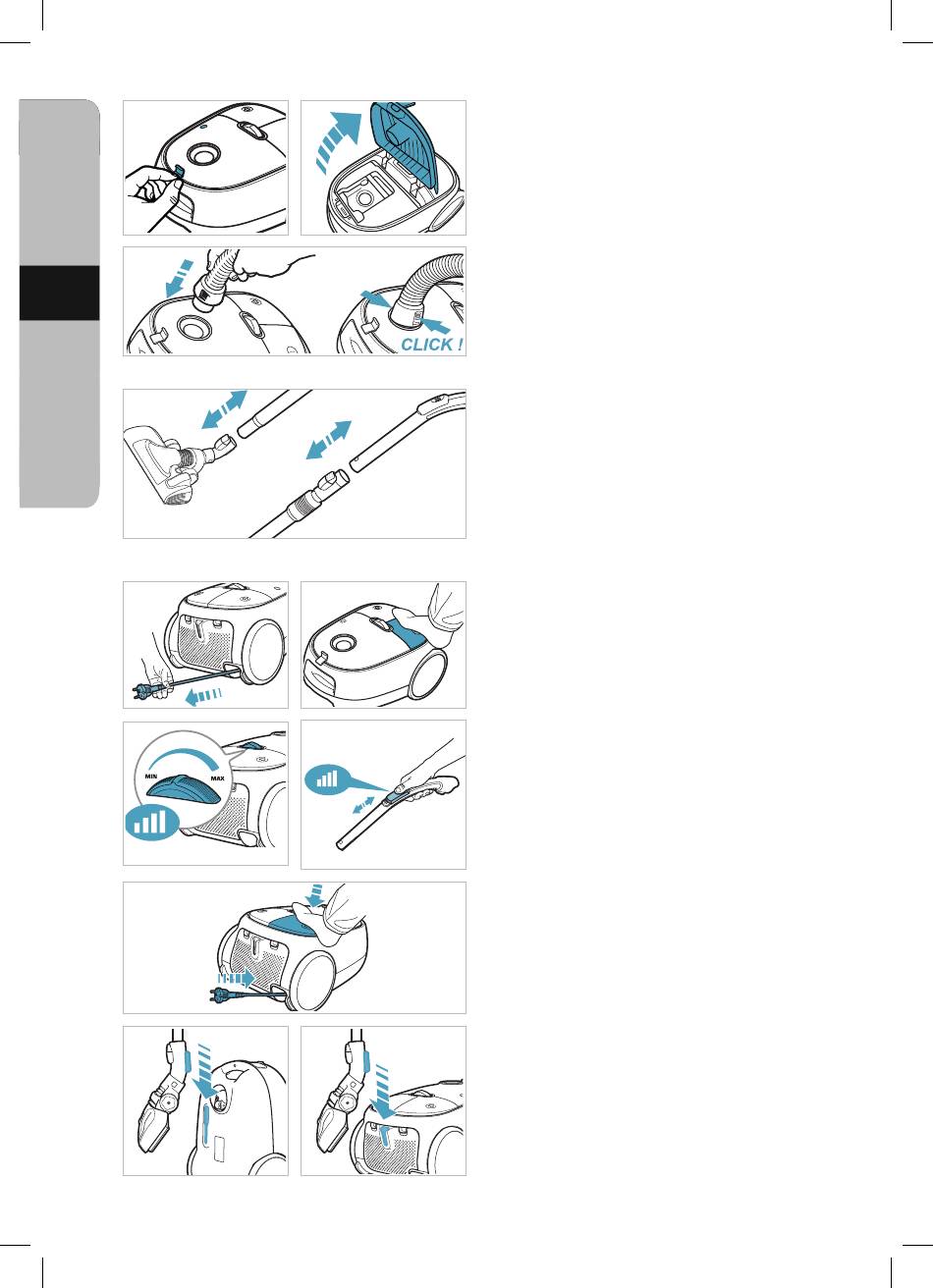 CLICK !

MIN

MAX