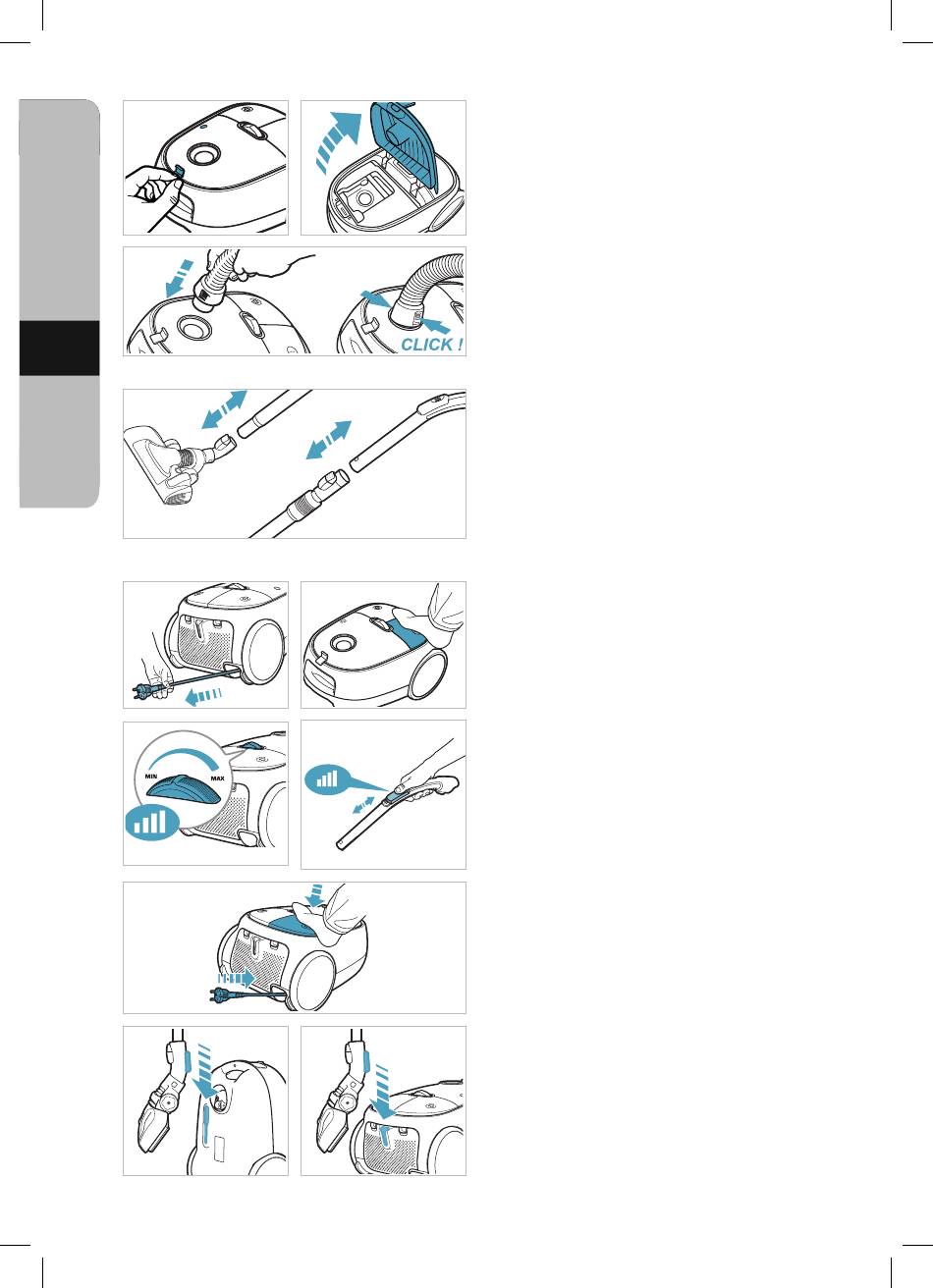 CLICK !

MIN

MAX