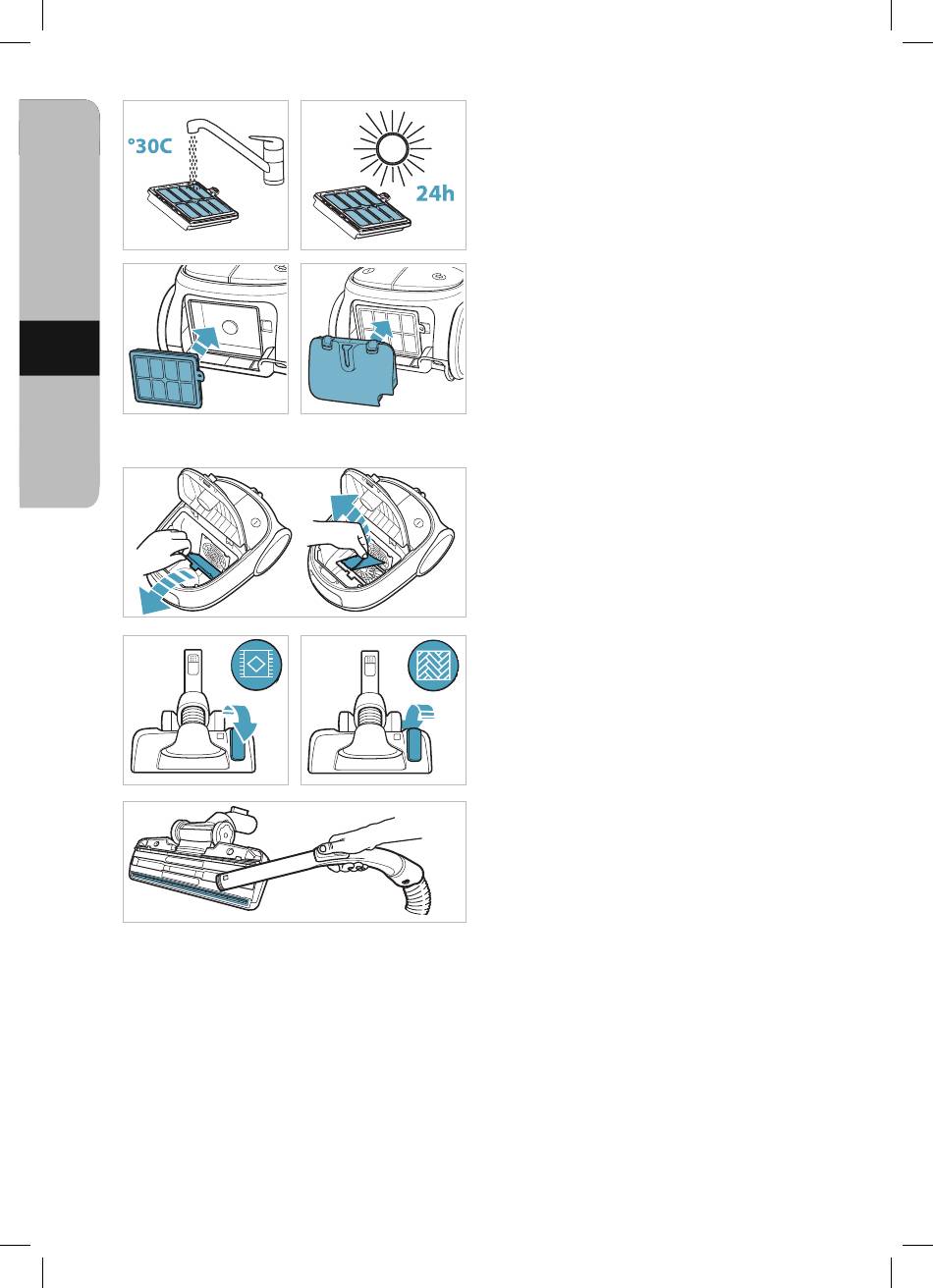 °30C

24h