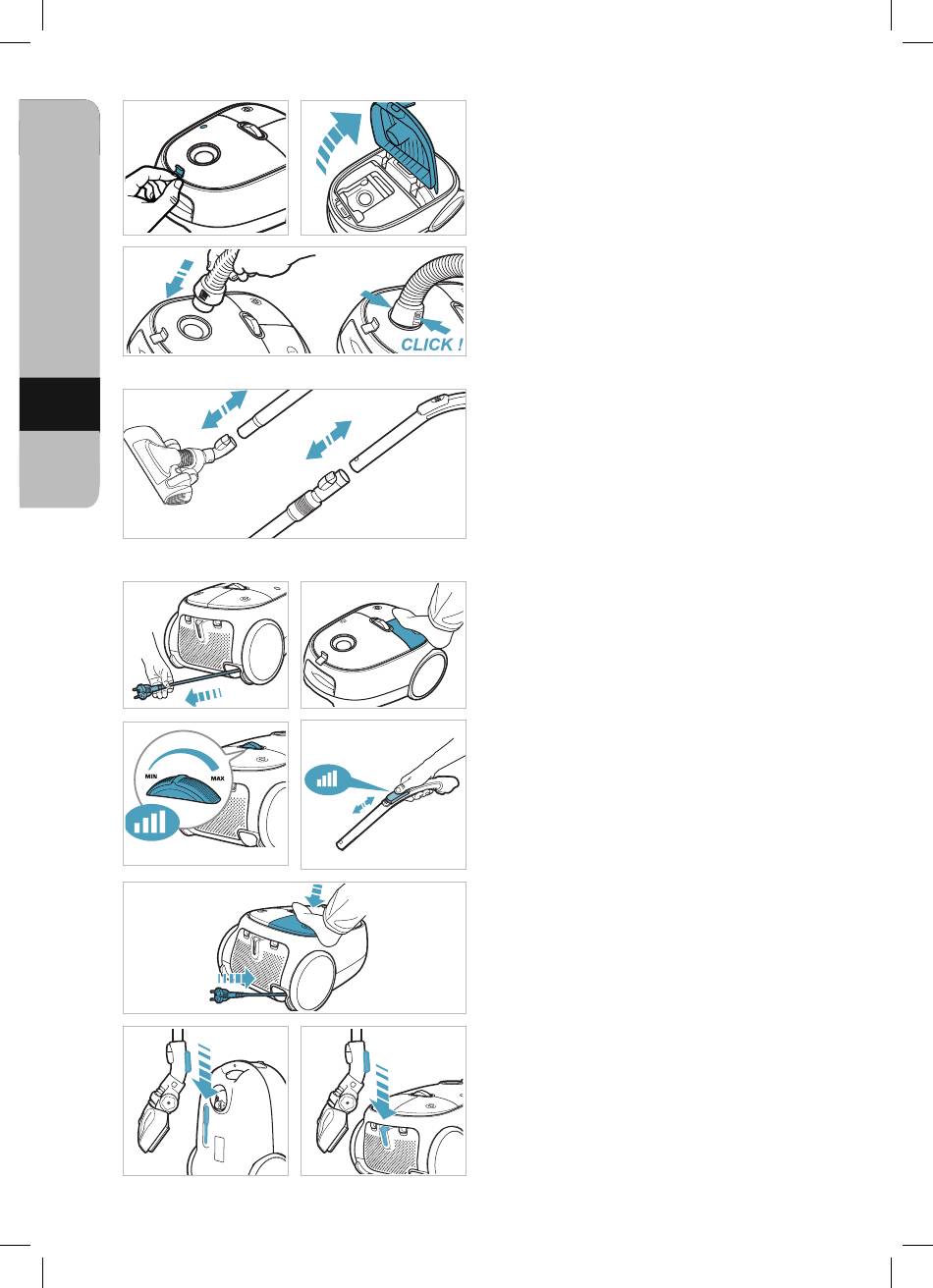 CLICK !

MIN

MAX