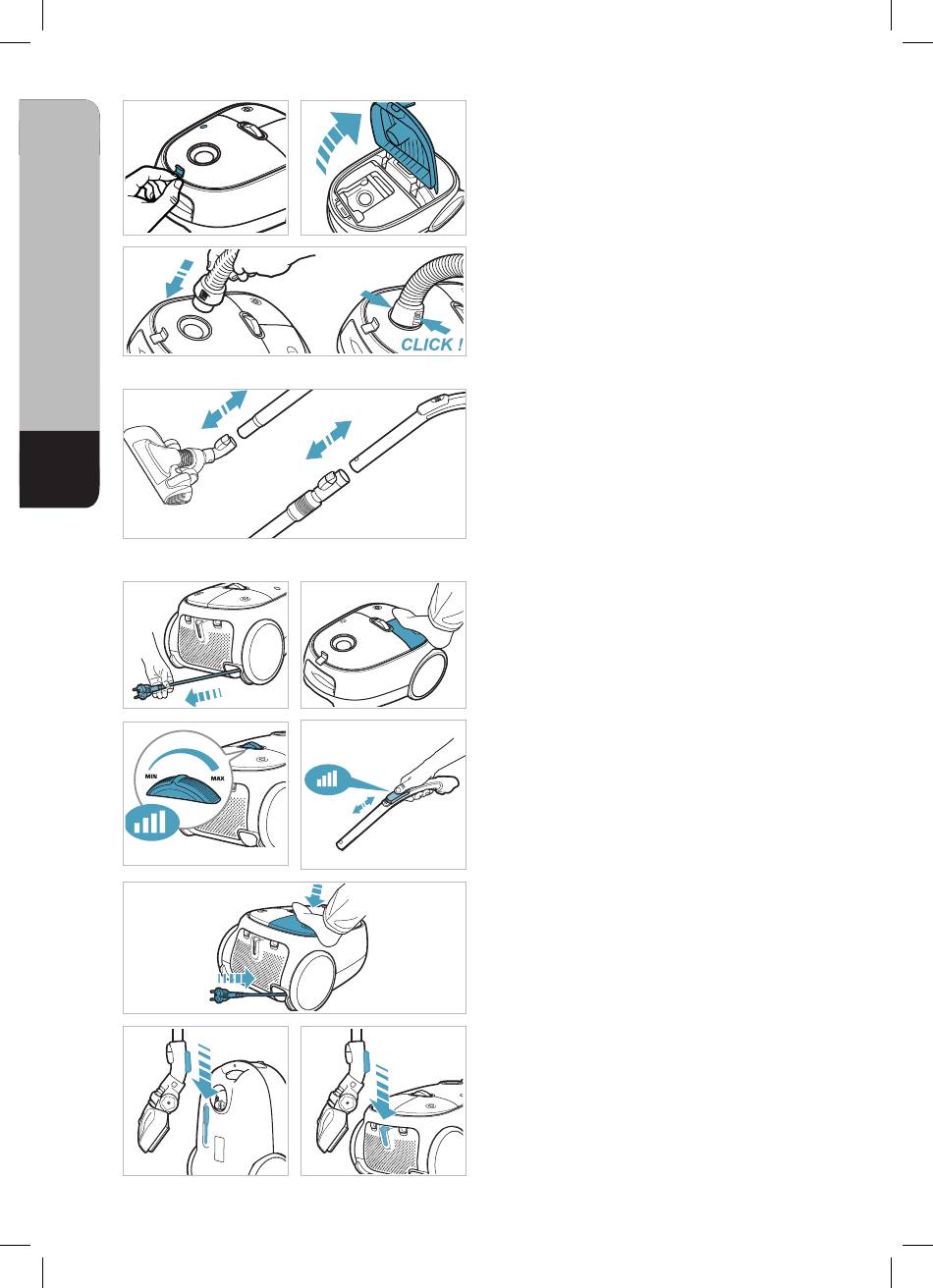 CLICK !

MIN

MAX