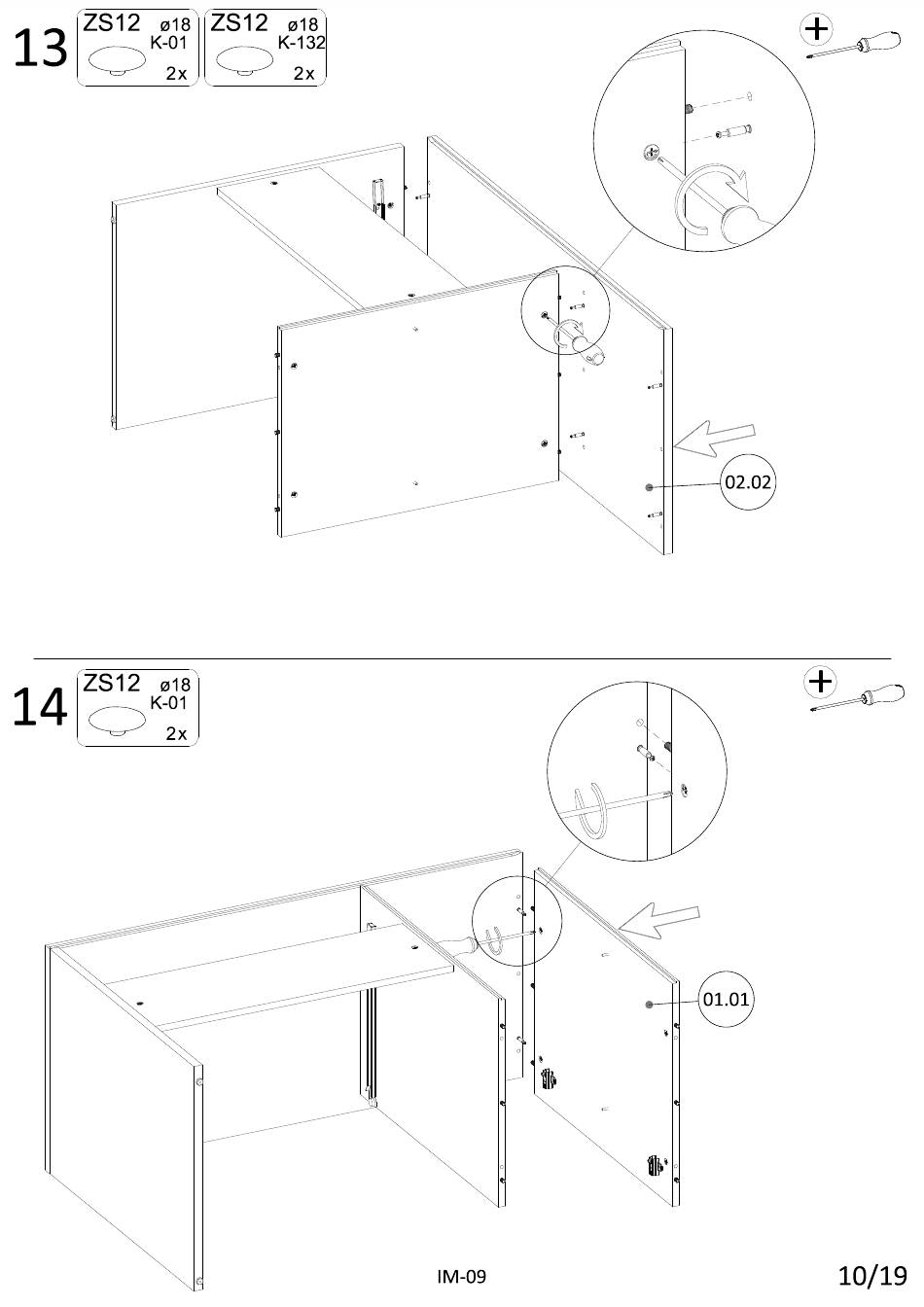 13

ZS12 ø18 K-01 2x

ZS12 ø18 K-132 2x

02.02

14

ZS12 ø18 K-01 2x

01.01

IM-09

10/19