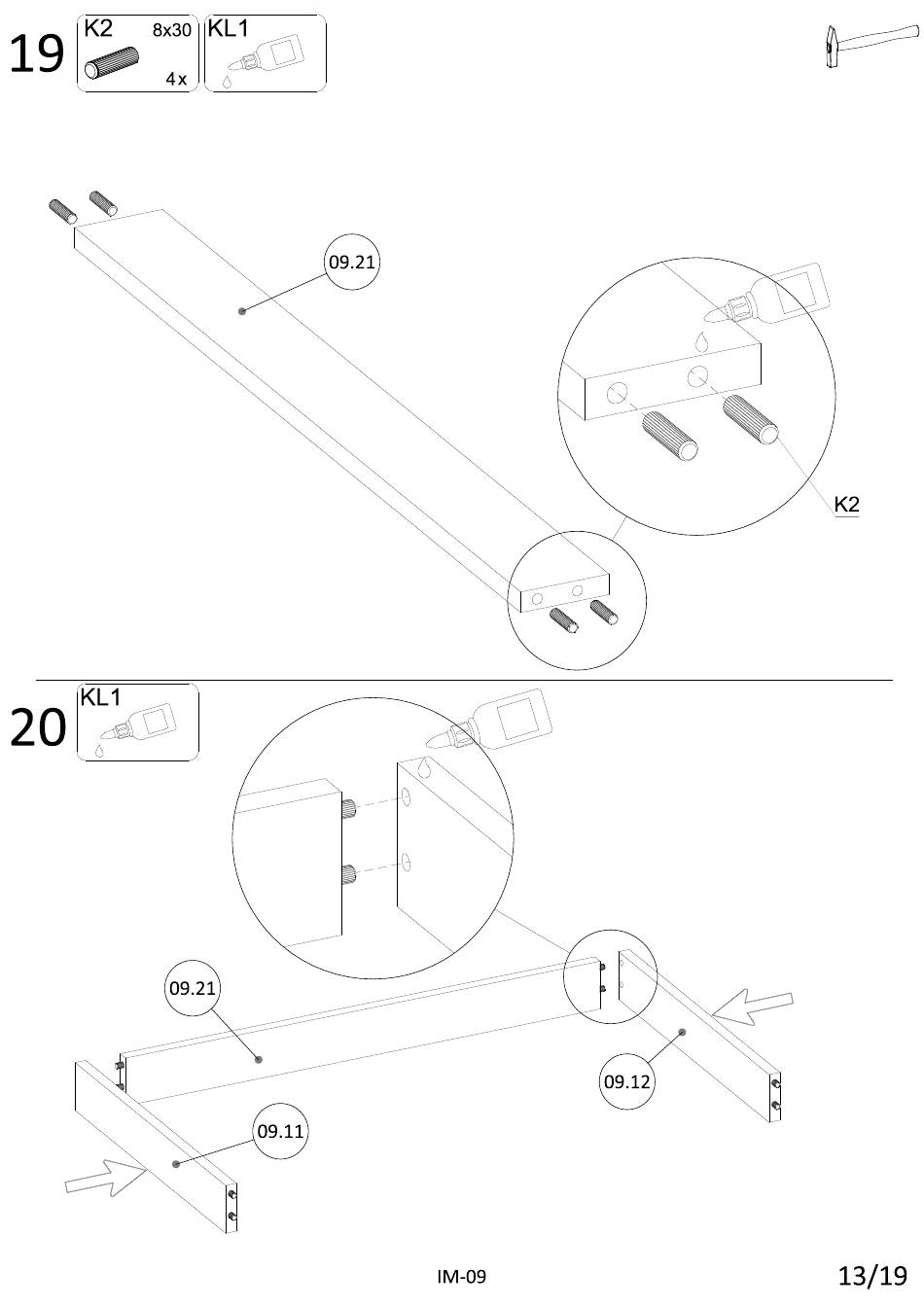 19

K2 8x30 4x

KL1

09.21

K2

20

KL1

09.21

09.12

09.11

IM-09

13/19