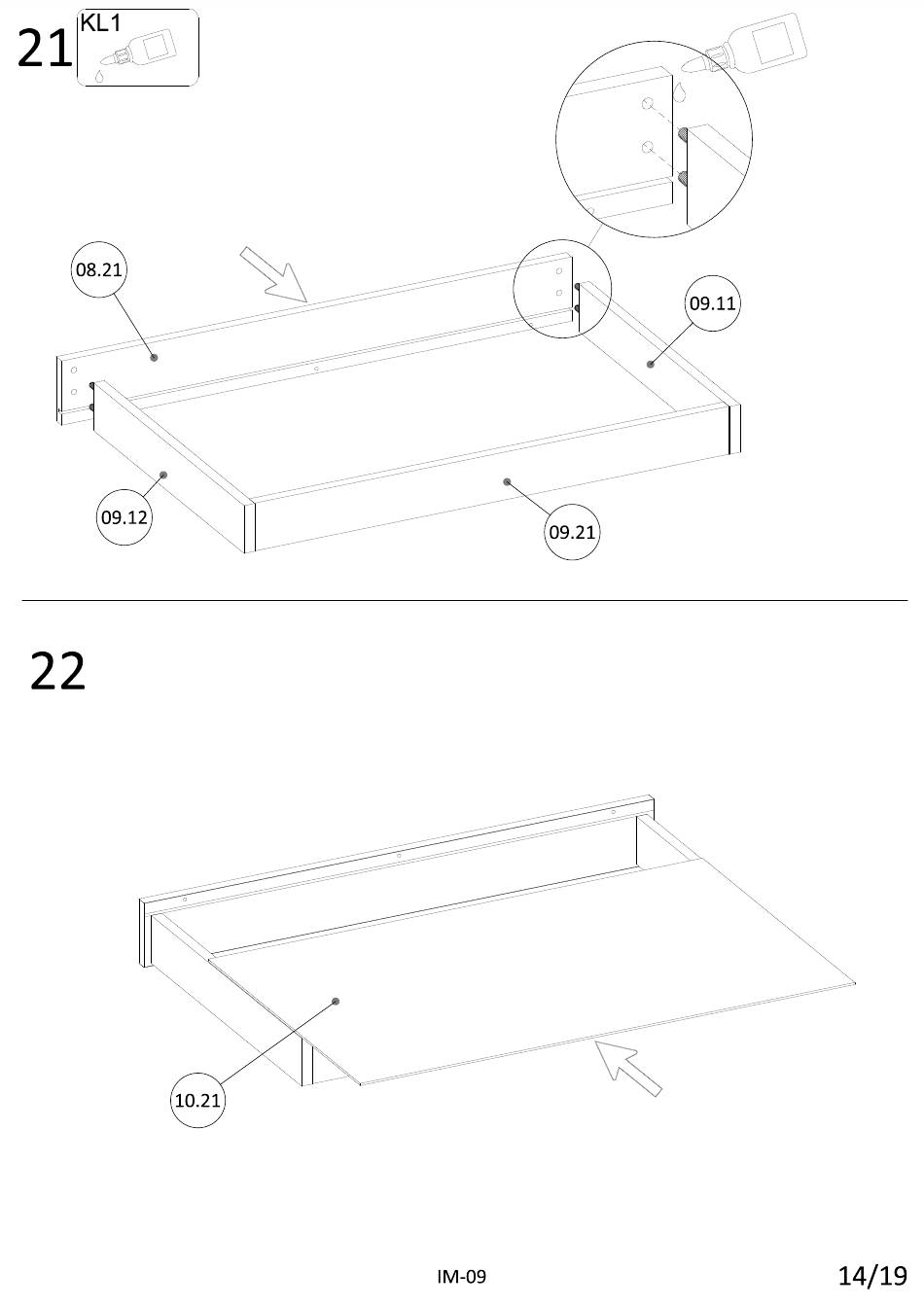 21 KL1

08.21

09.11

09.12

09.21

22

10.21

IM-09

14/19