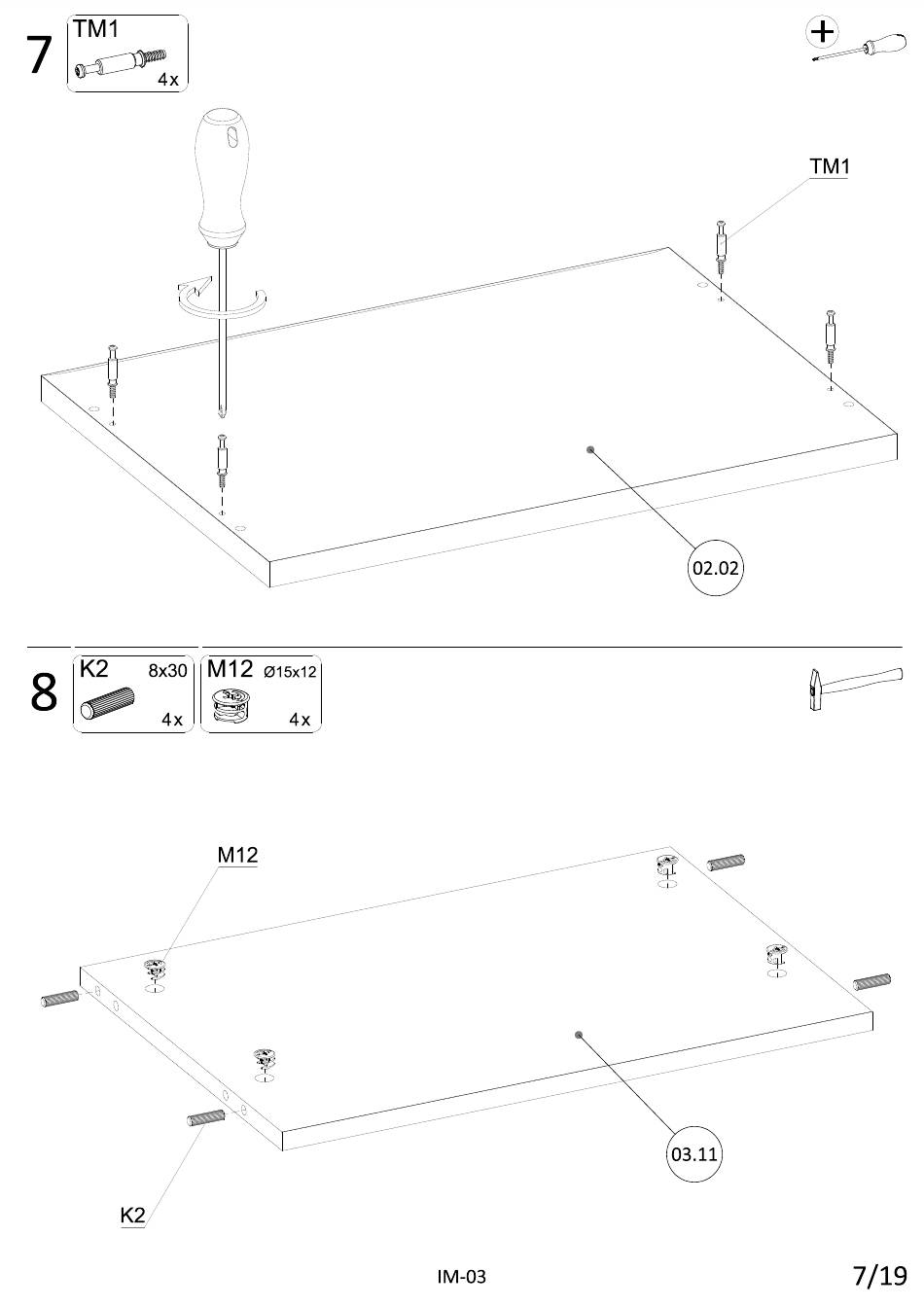 7

TM1

4x

TM1

02.02

8

K2 8x30

4x

M12 Ø15x12

4x

M12

03.11

K2

IM-03

7/19