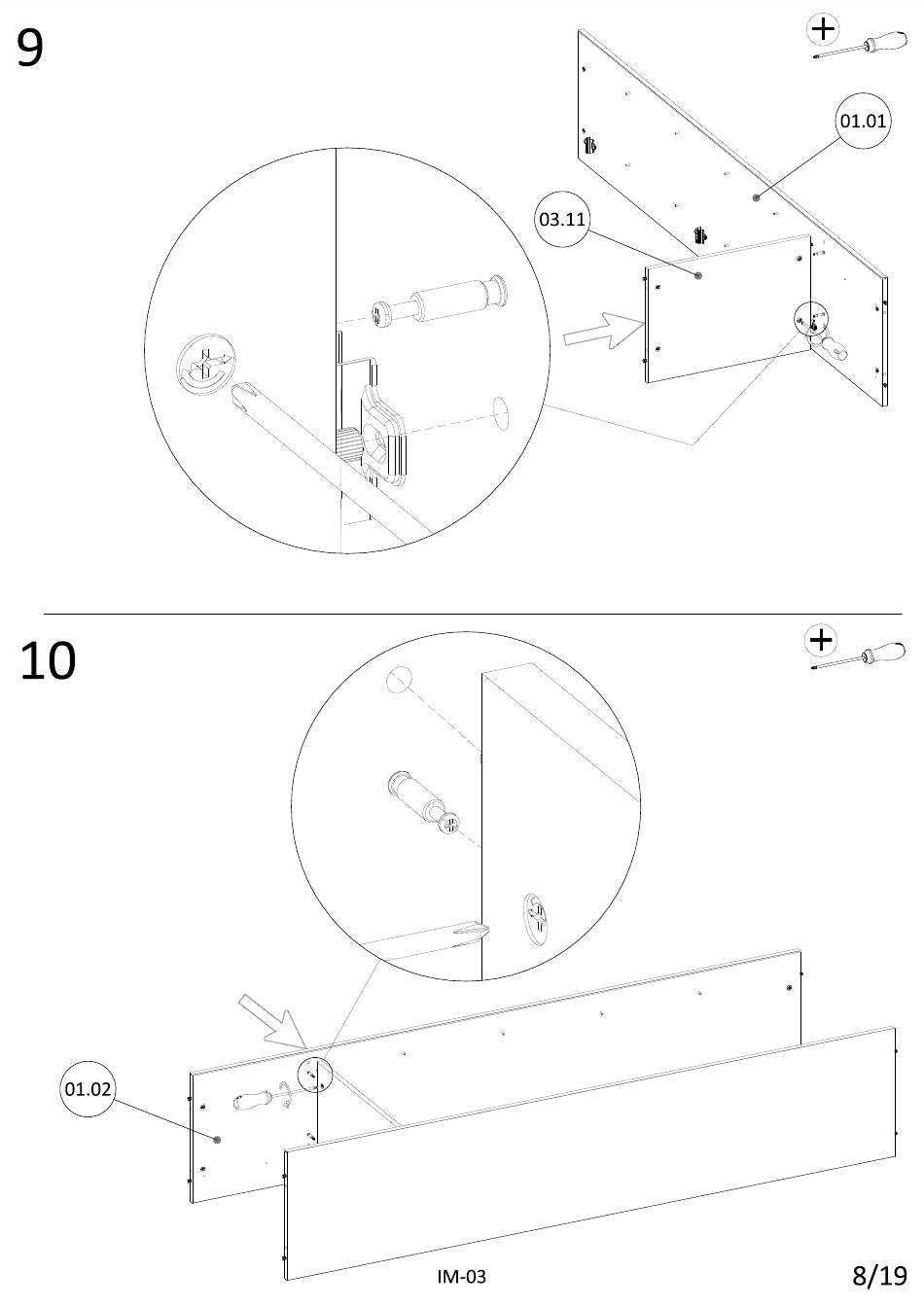 9

01.01

03.11

10

01.02

IM-03

8/19