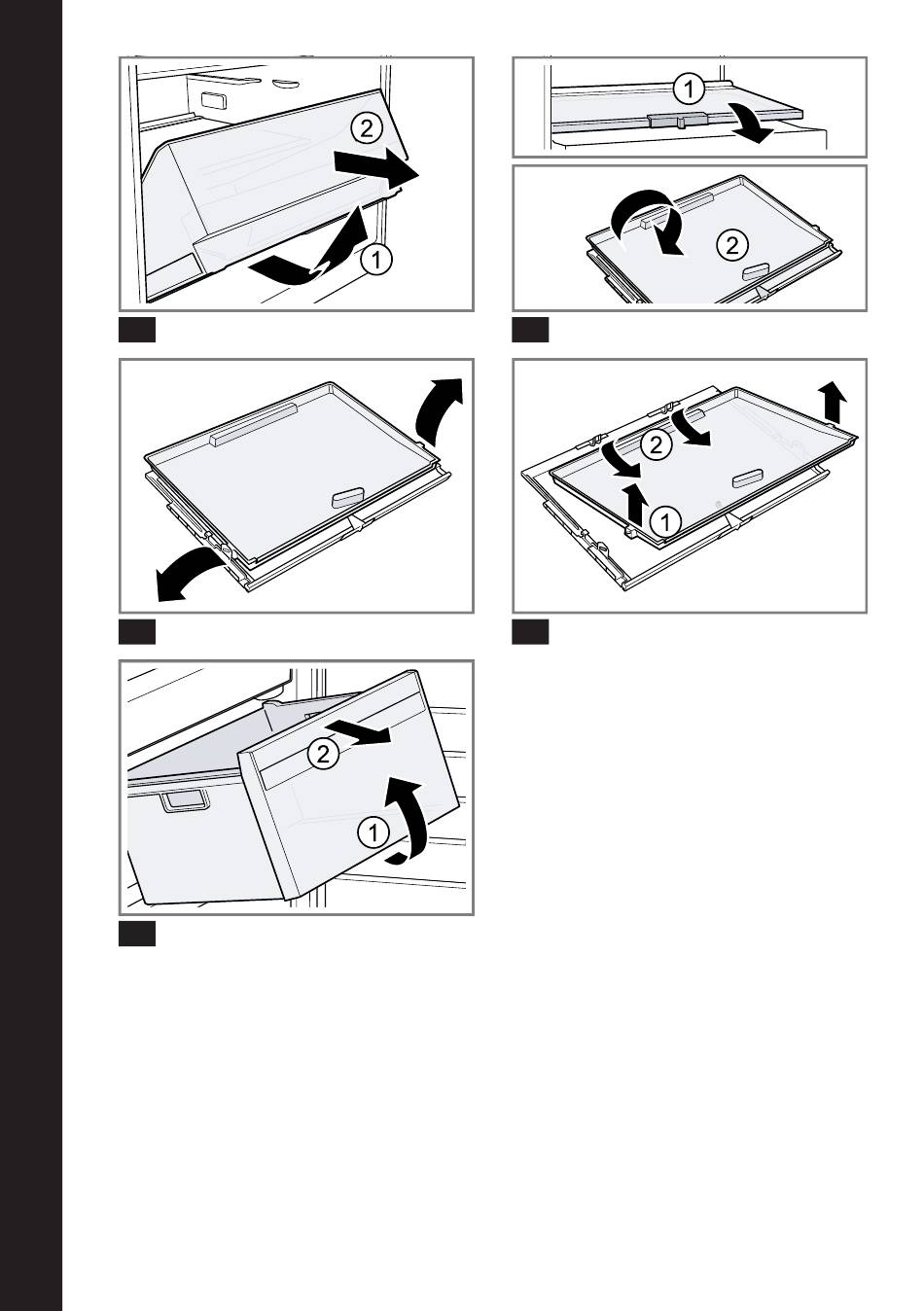 ②
①

①

②

②
①

②
①