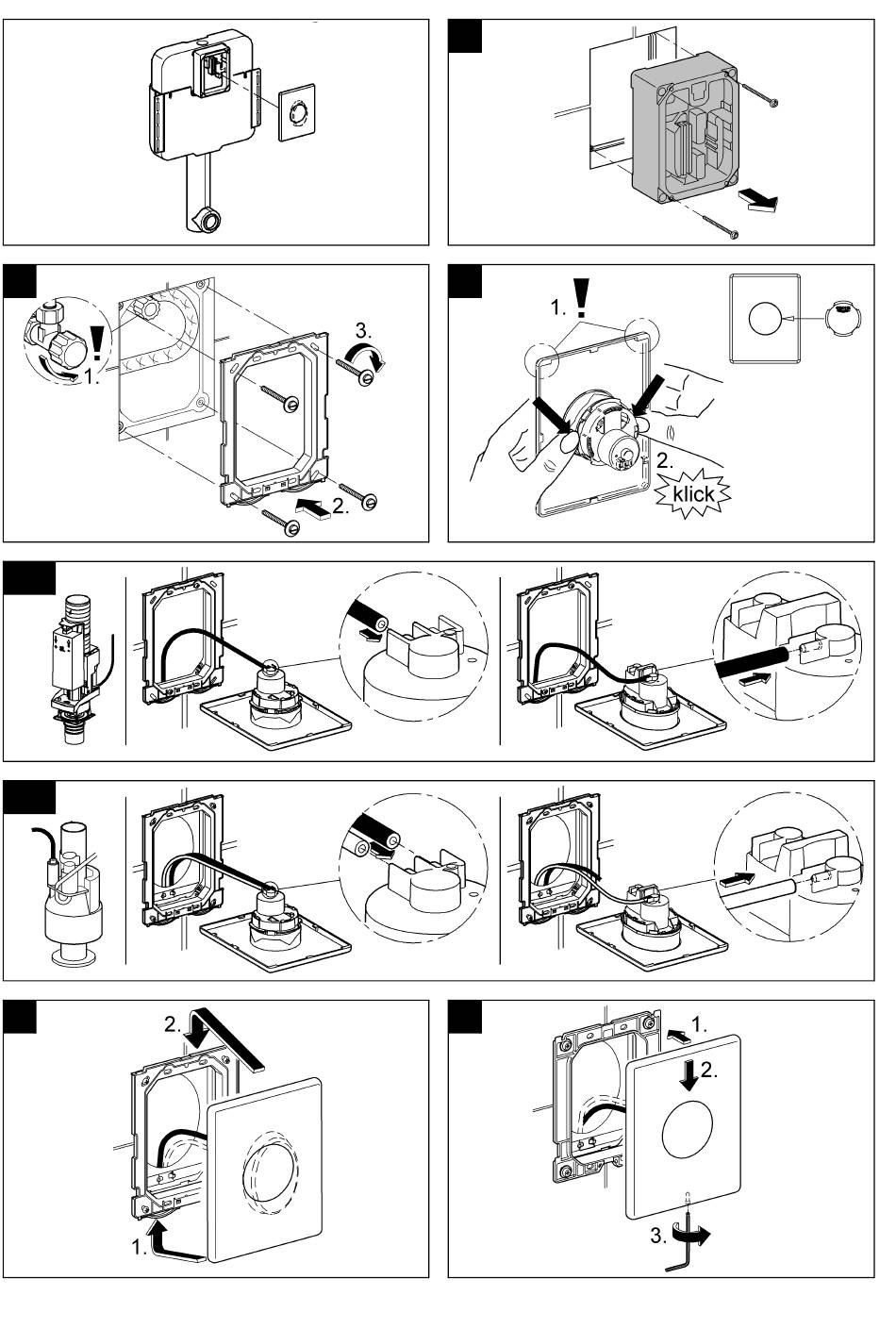 1.

3.

2.

1.

2.

klick

2.

1.

1.

2.

3.