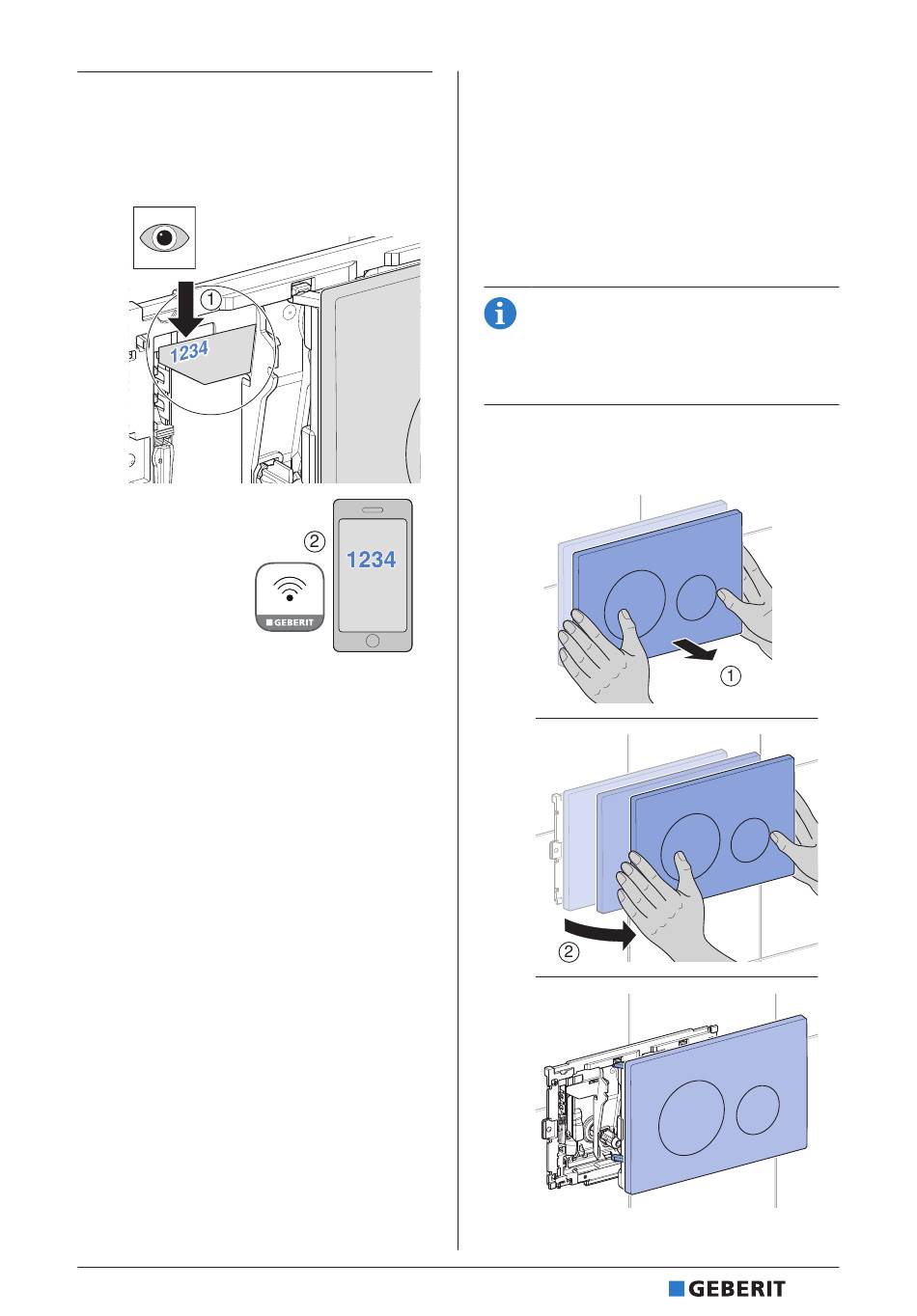 ①

1234

②

1234

GEBERIT

①

②

GEBERIT