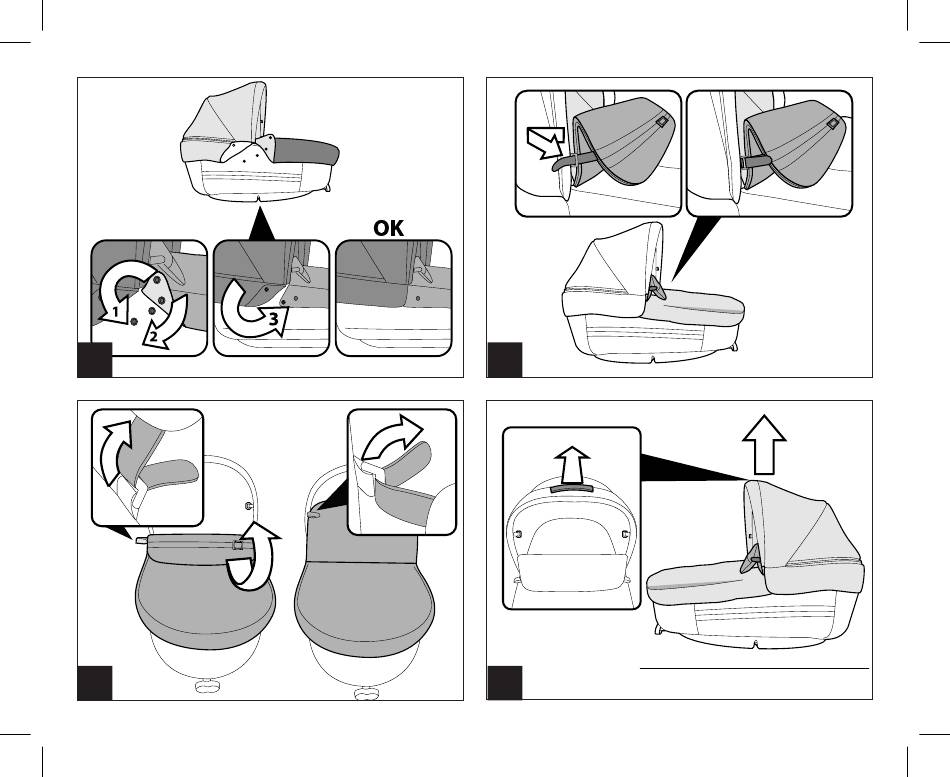 OK
1
2
3