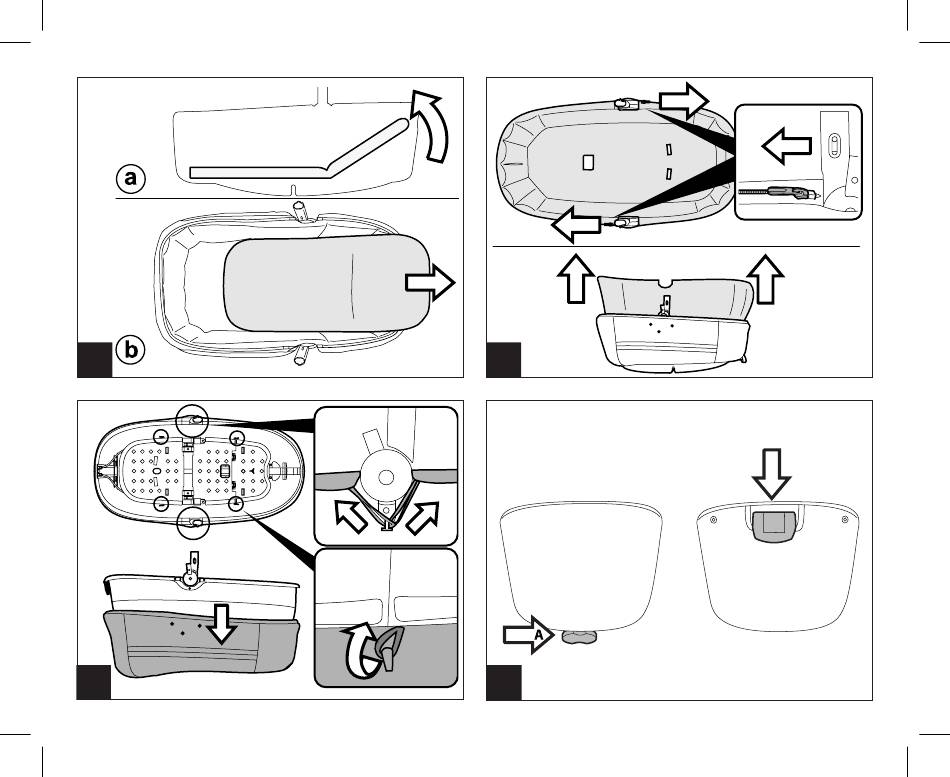 a

b

A