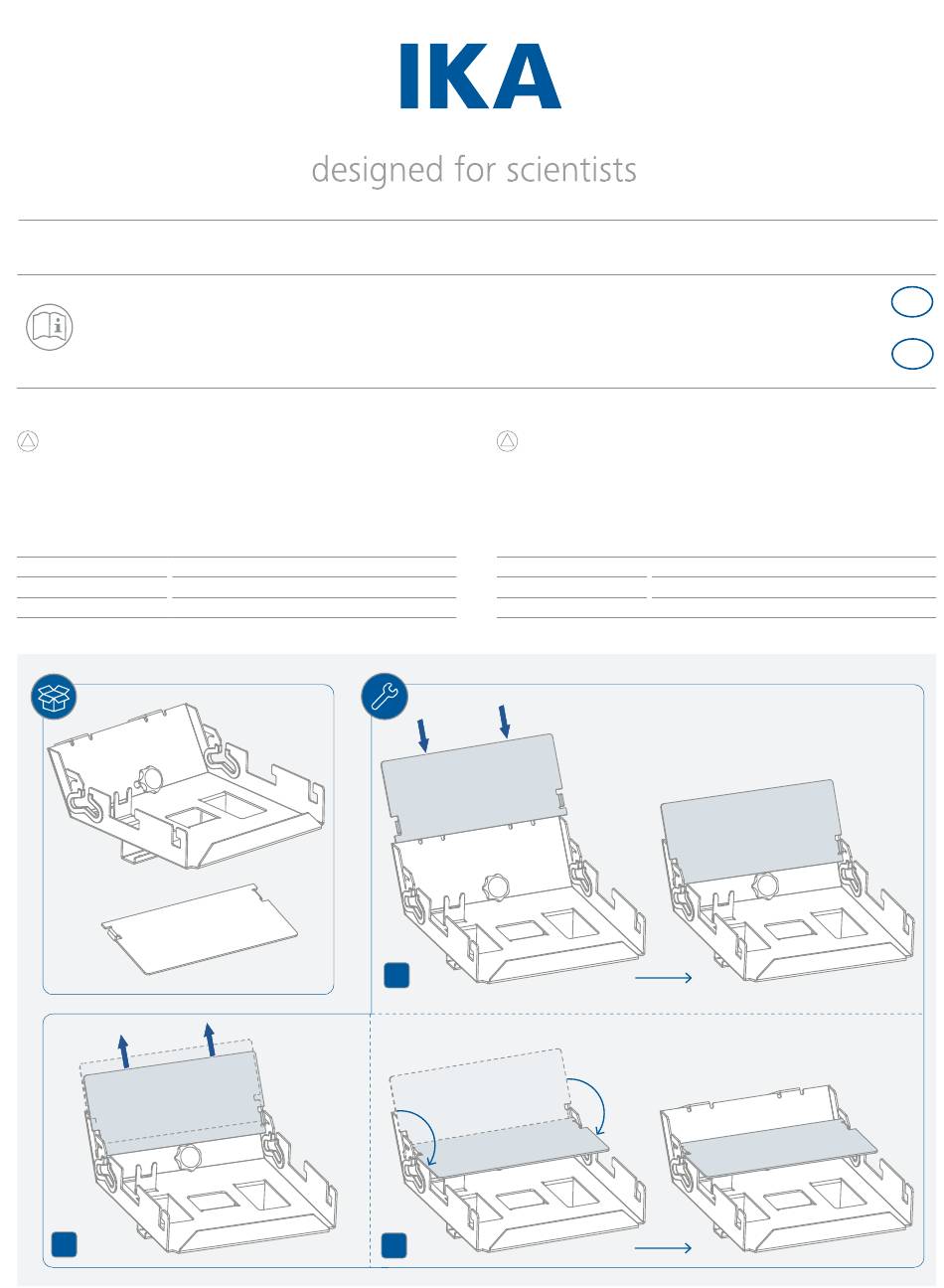 IKA

designed for scientists