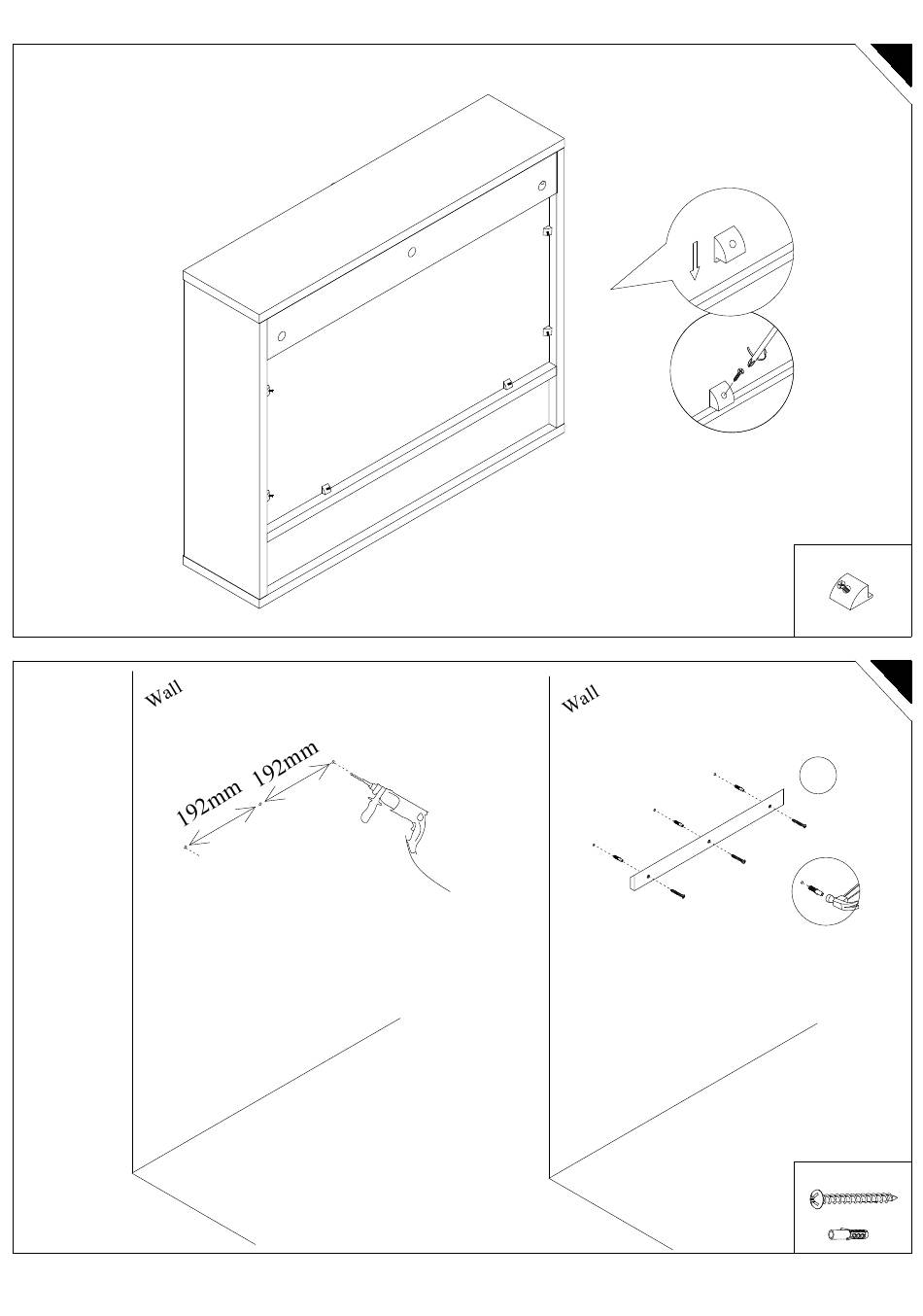 Wall

192mm 192mm

Wall