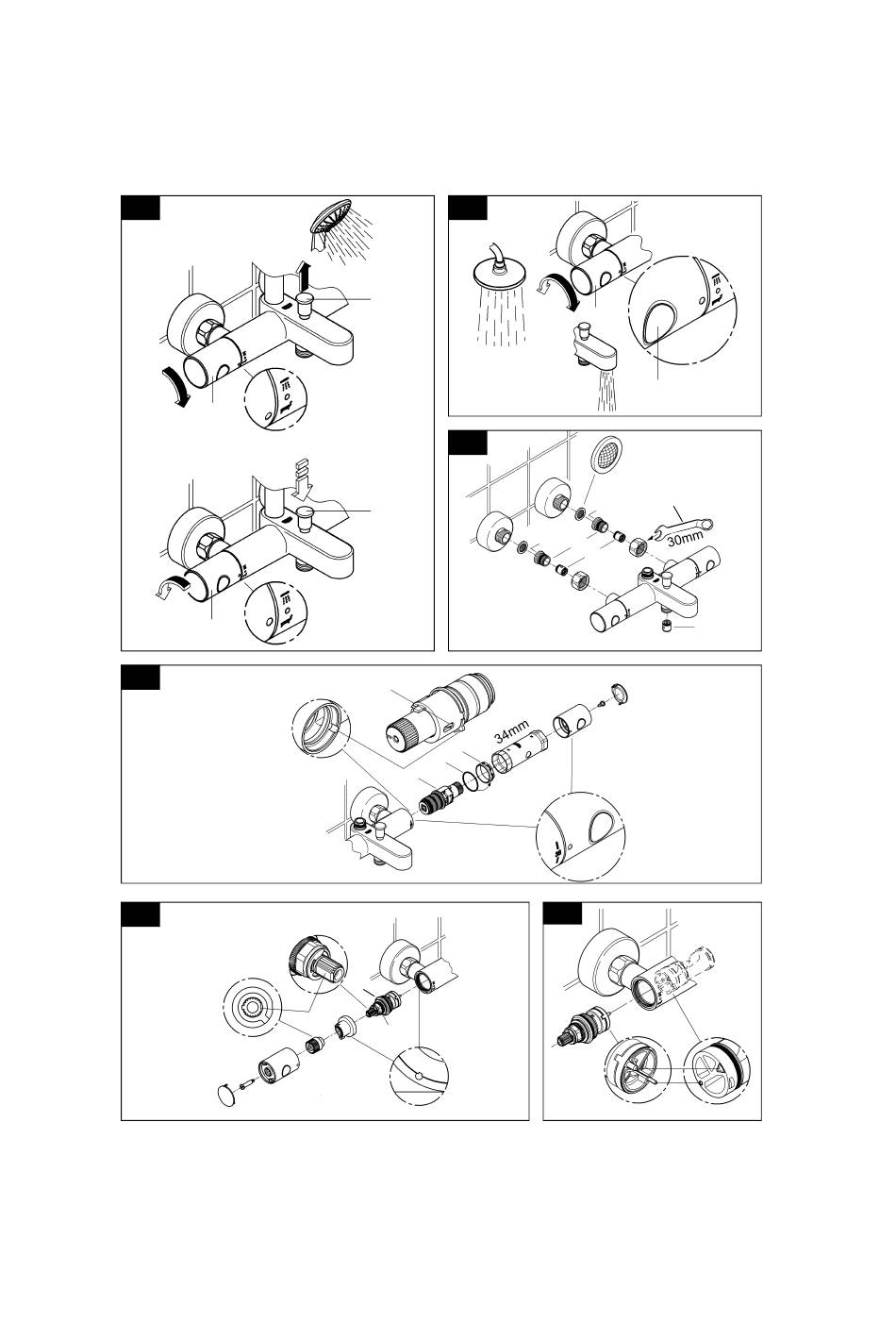 30mm

34mm