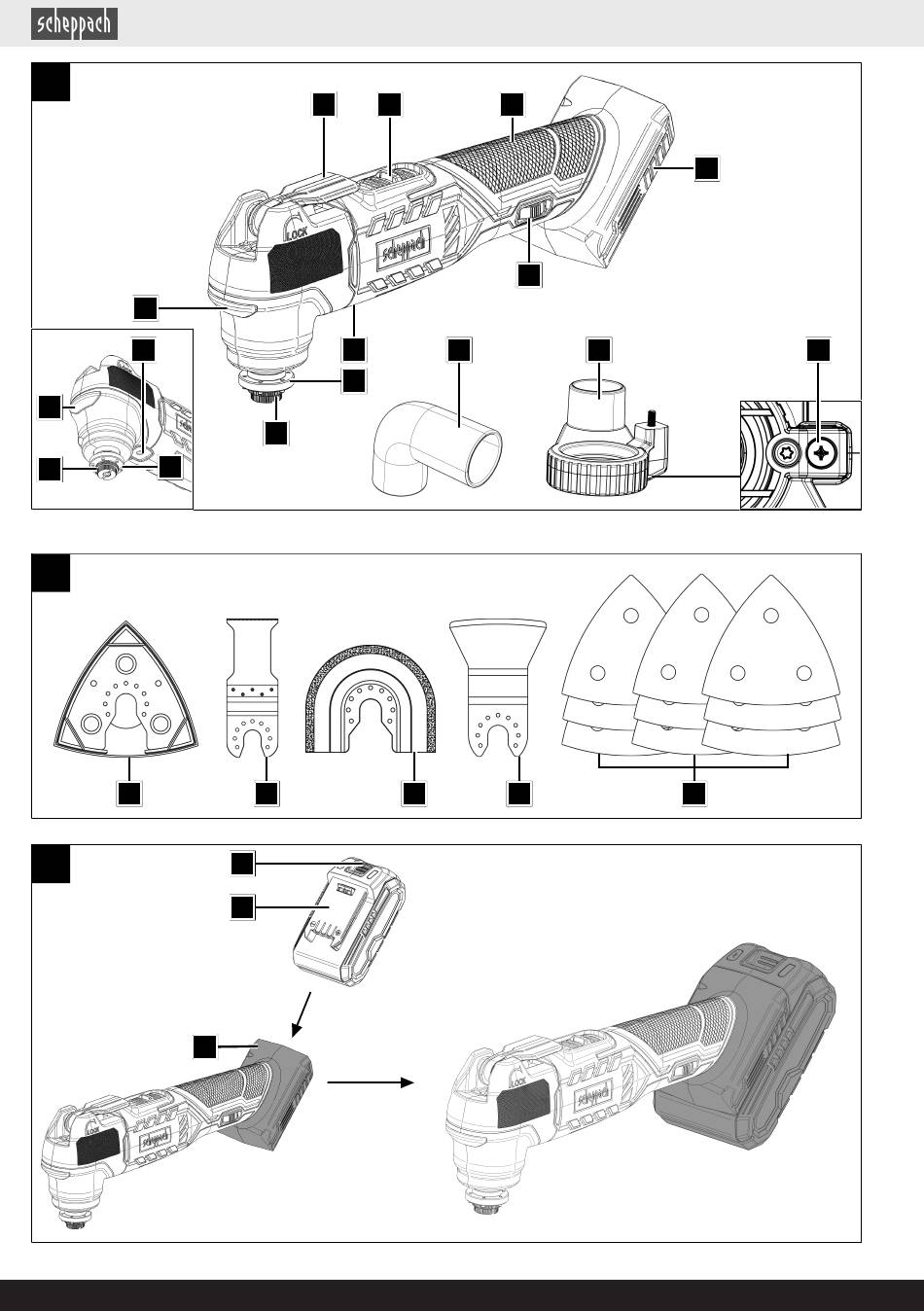 scheppach

LOCK

scheppach

LOCK

scheppach

LOCK

scheppach