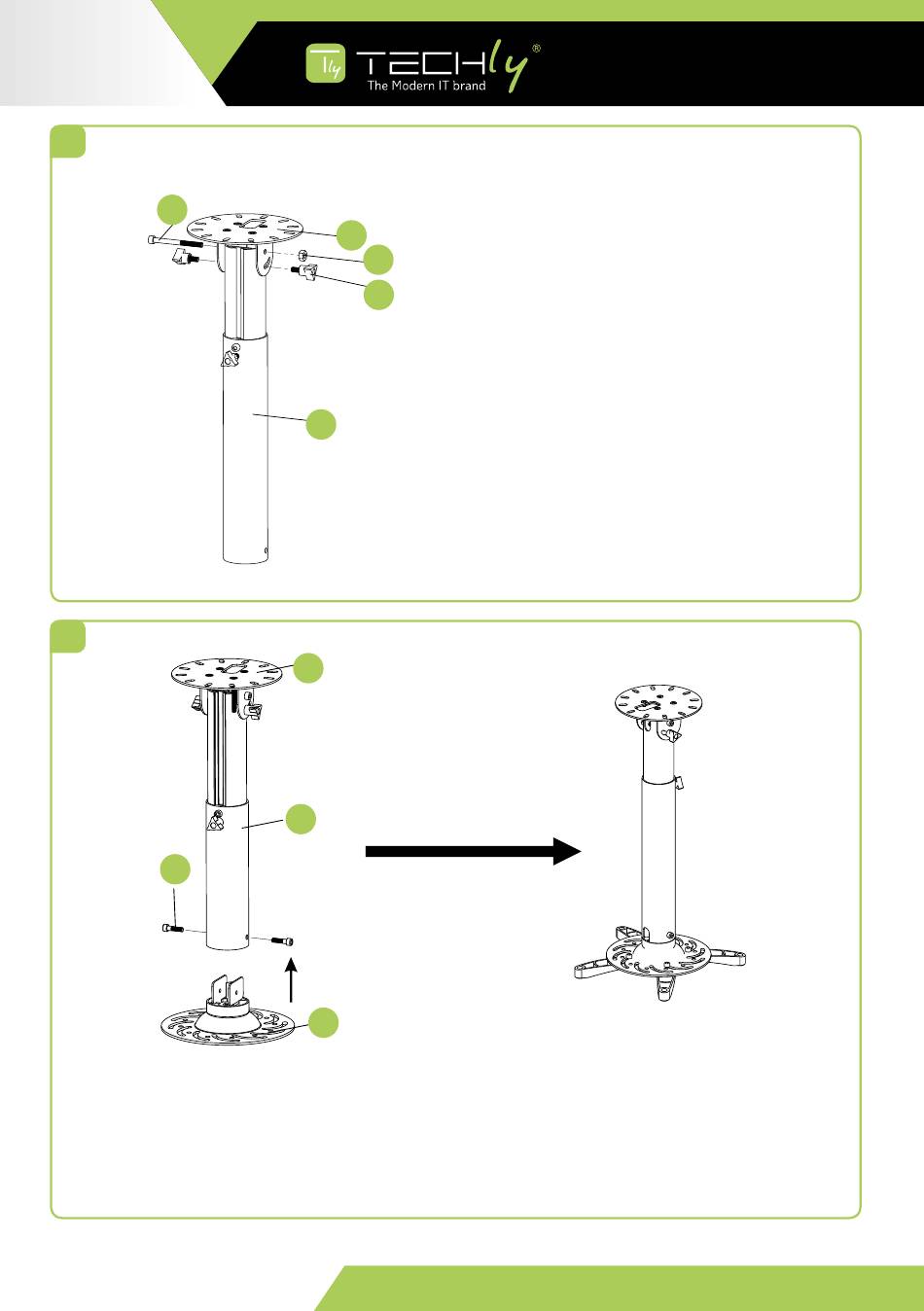 TECHly®
The Modern IT brand