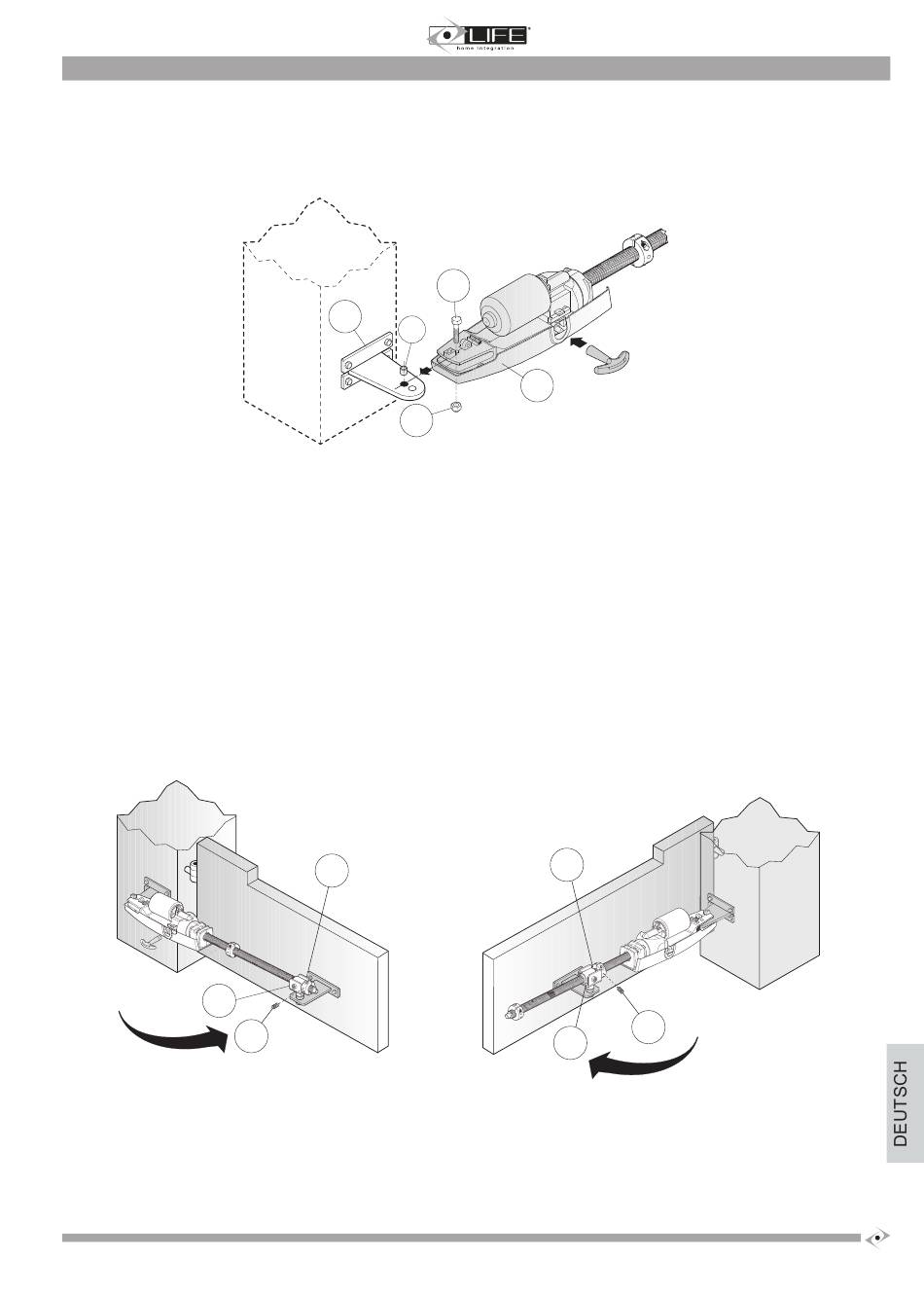 LIFE
home integration

DEUTSCH