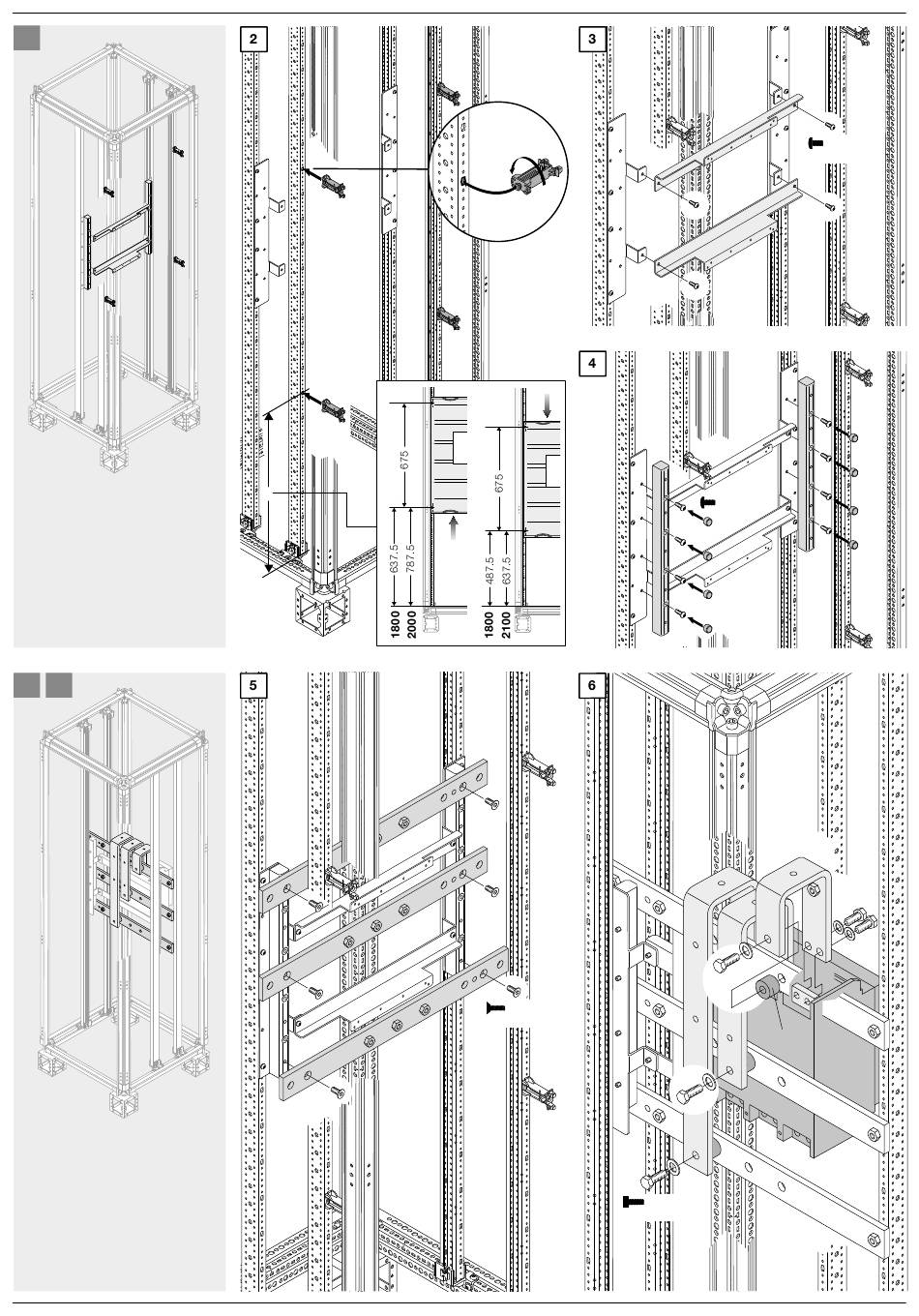 2

675

637.5

787.5

1800
2000

675

487.5

637.5

1800
2100

3

4

5

6