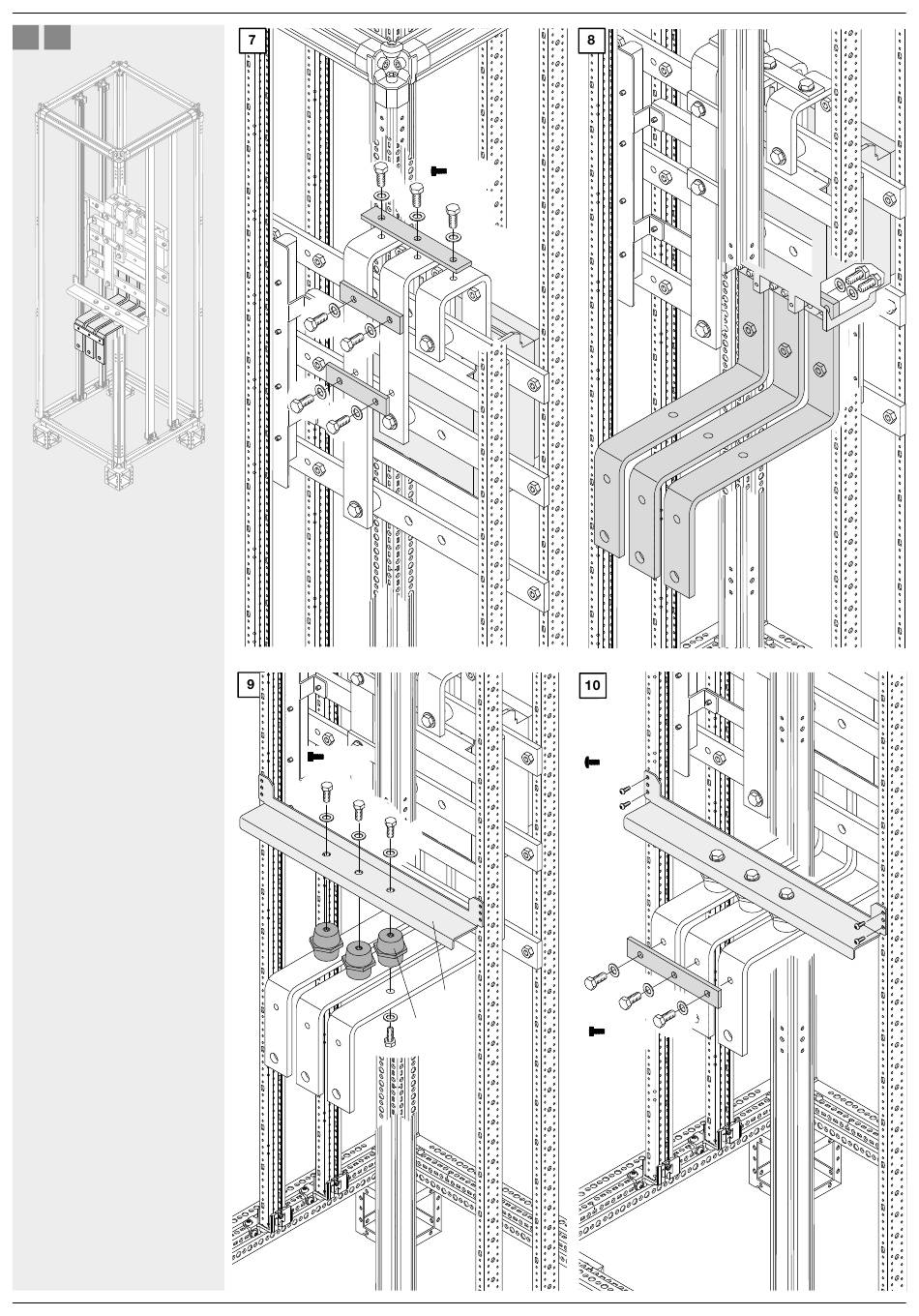 7

8

9

10