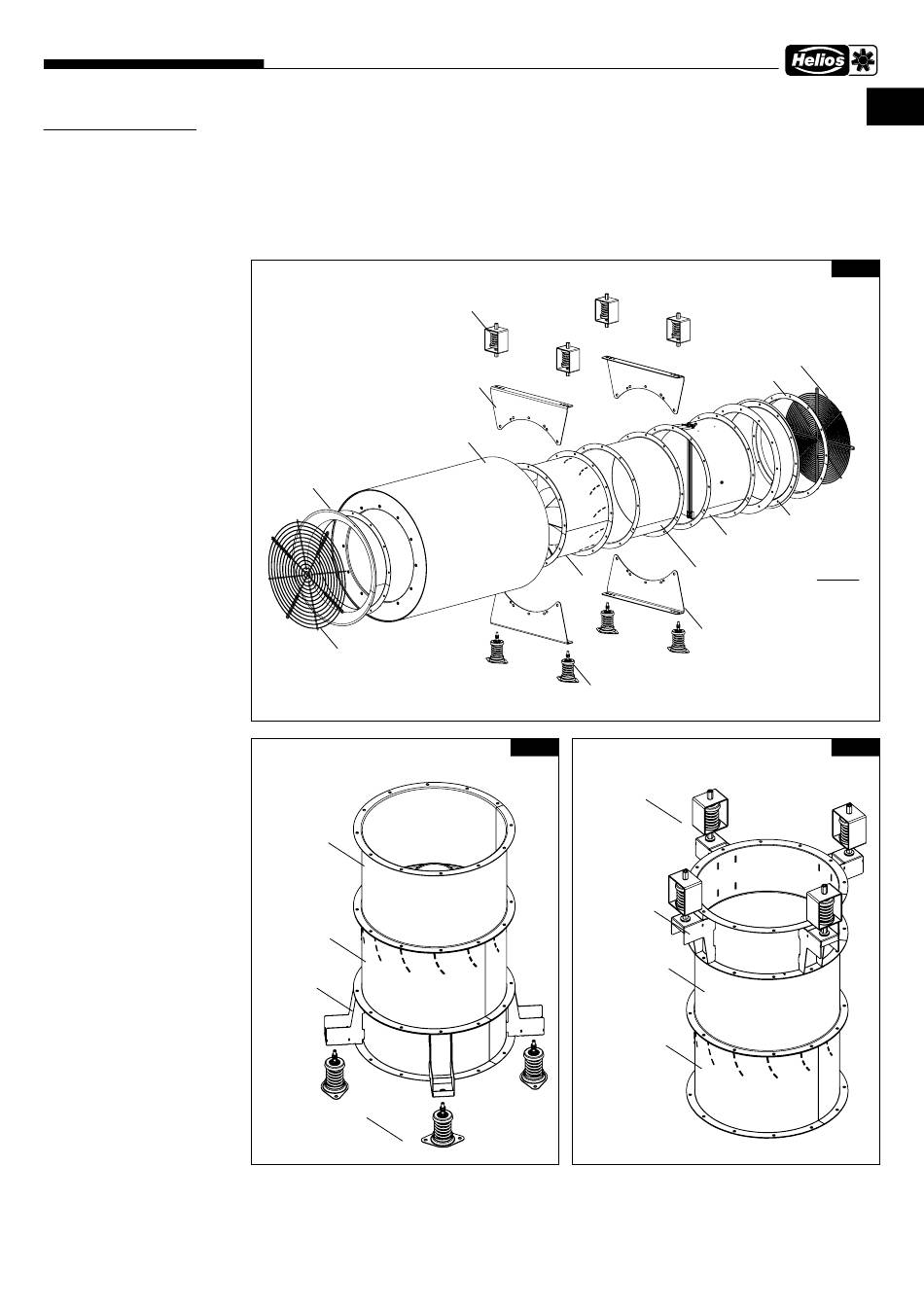 Helios