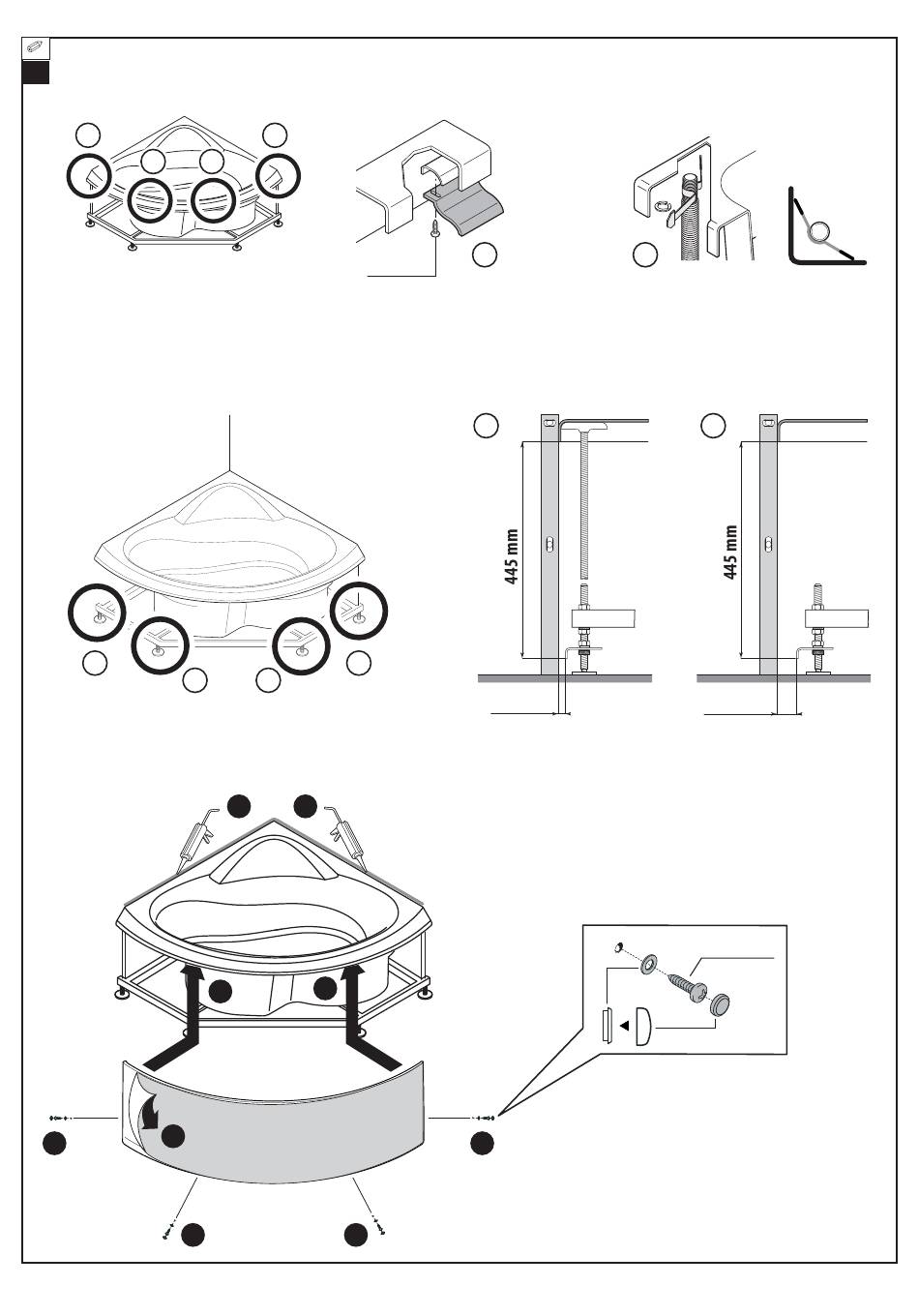 445 mm

445 mm