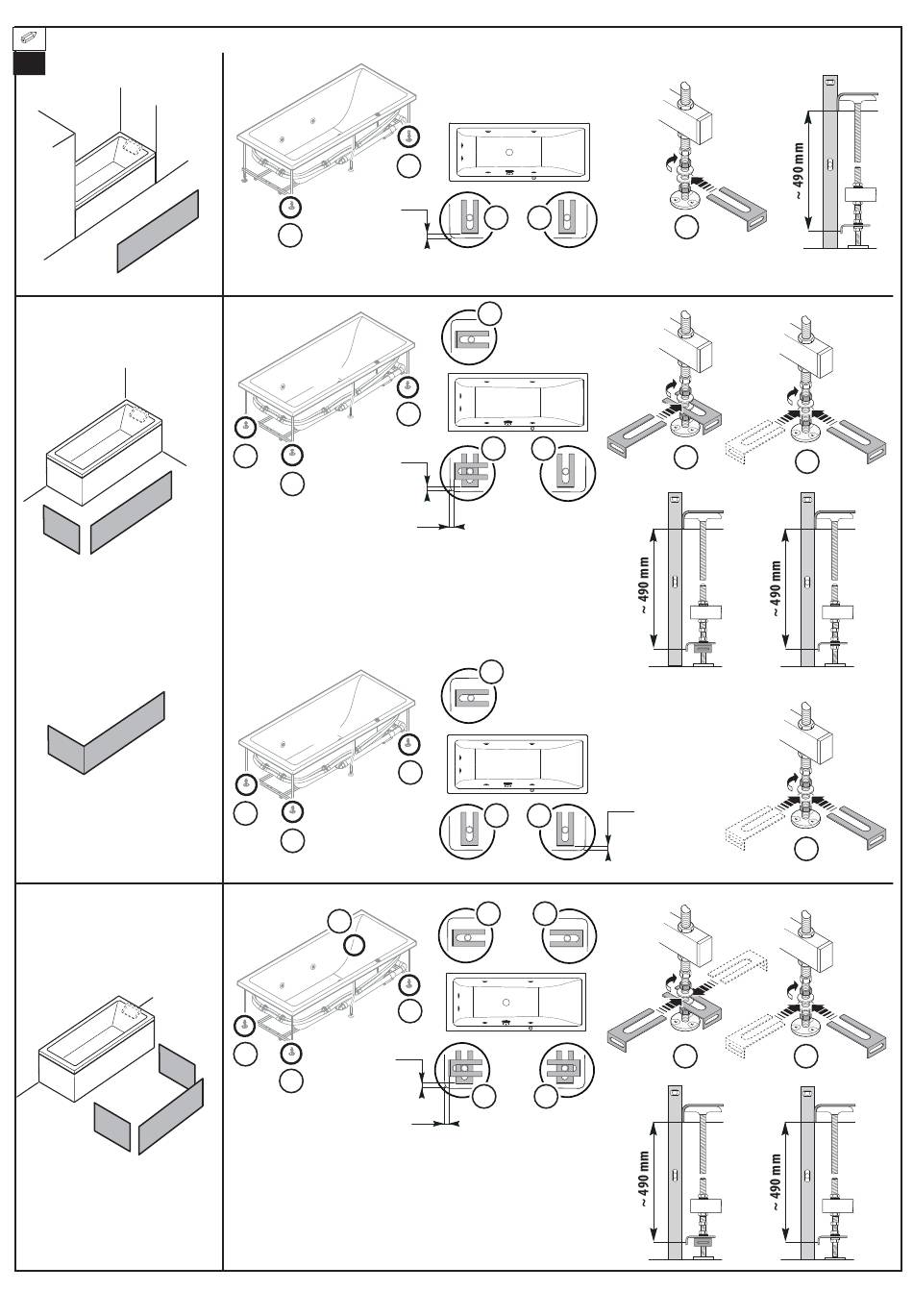 ~ 490 mm

~ 490 mm

~ 490 mm

~ 490 mm

~ 490 mm