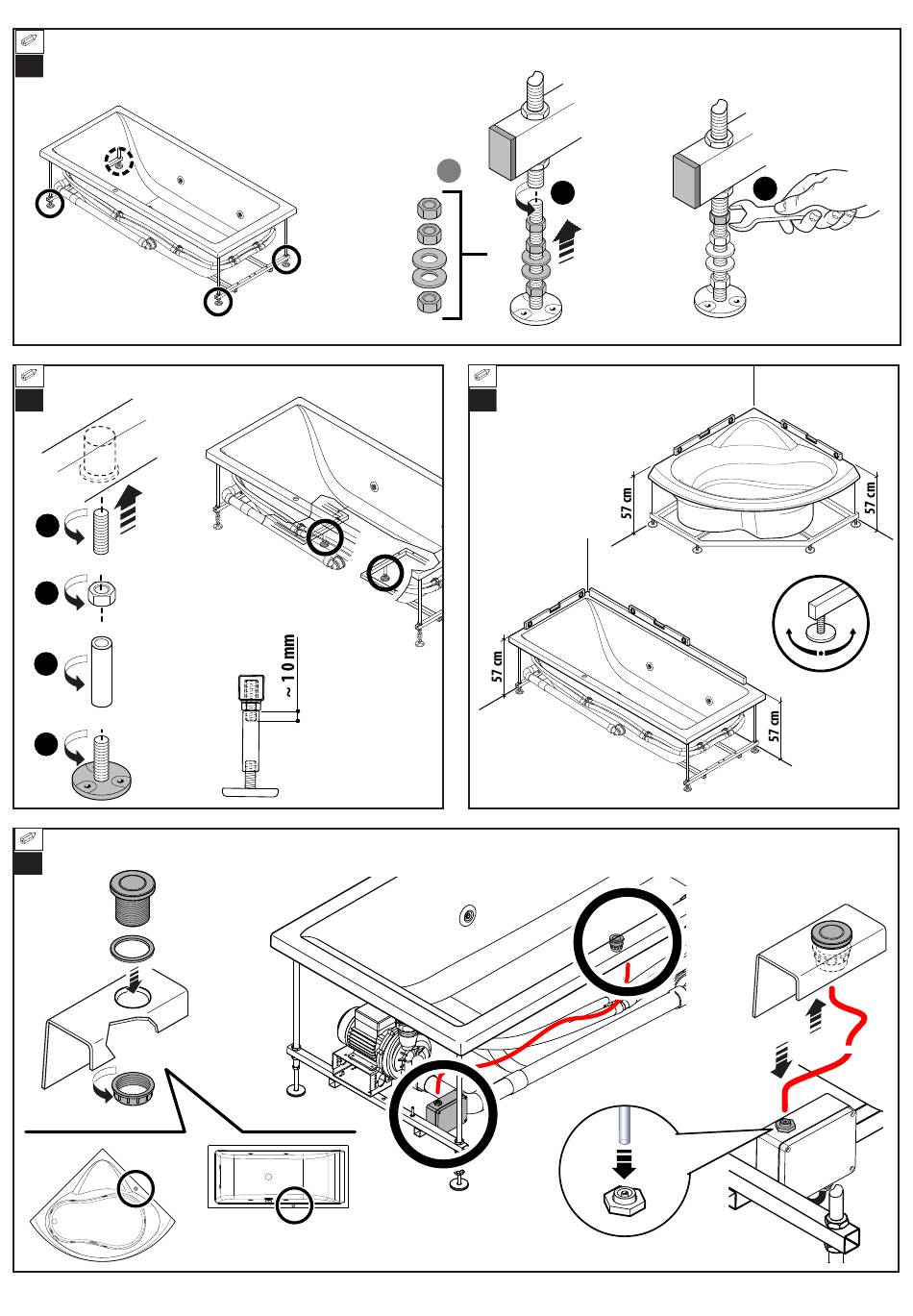 ~ 10 mm

57 cm

57 cm

57 cm

57 cm