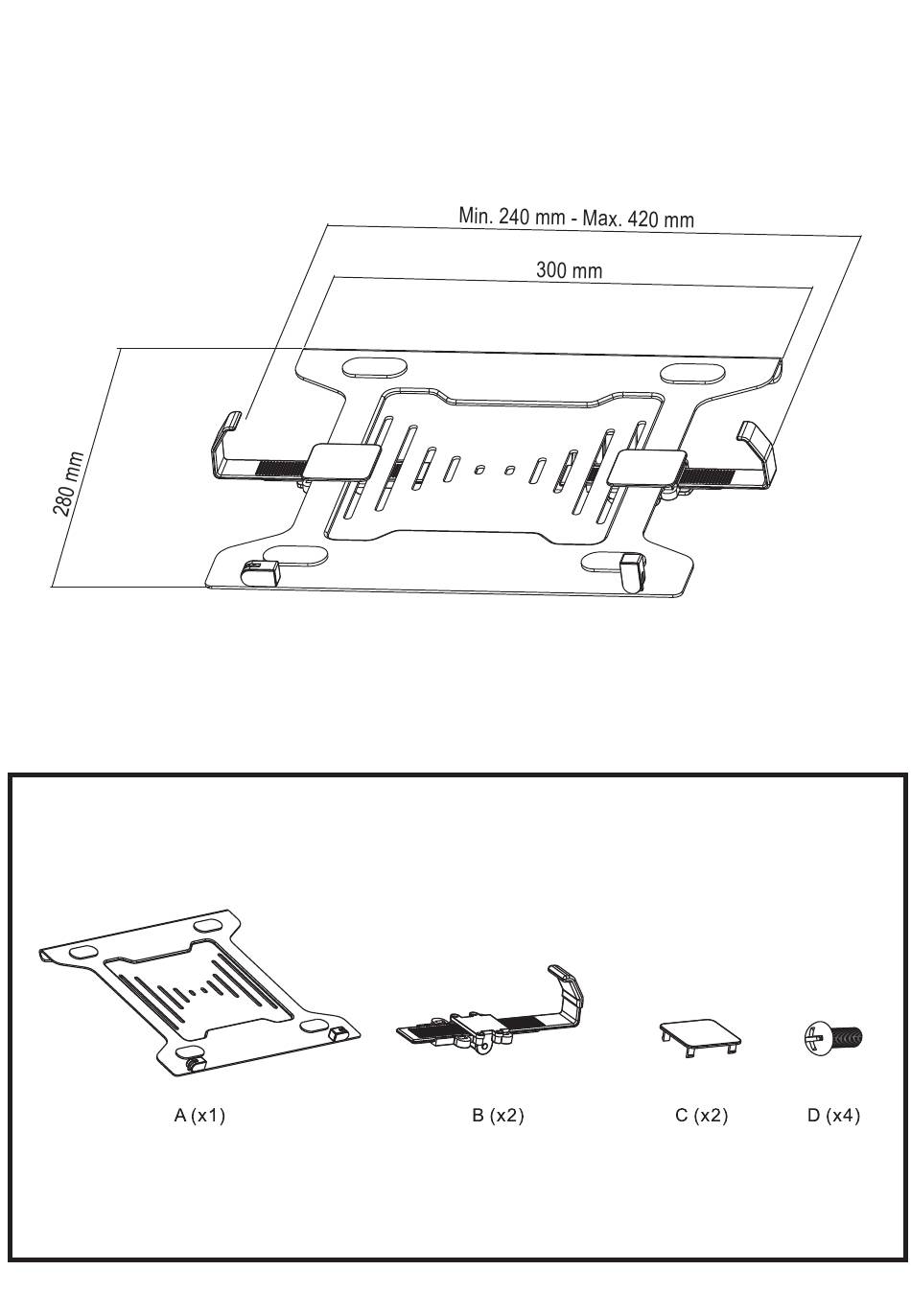 Min. 240 mm - Max. 420 mm

300 mm

280 mm

A (x1)

B (x2)

C (x2)

D (x4)